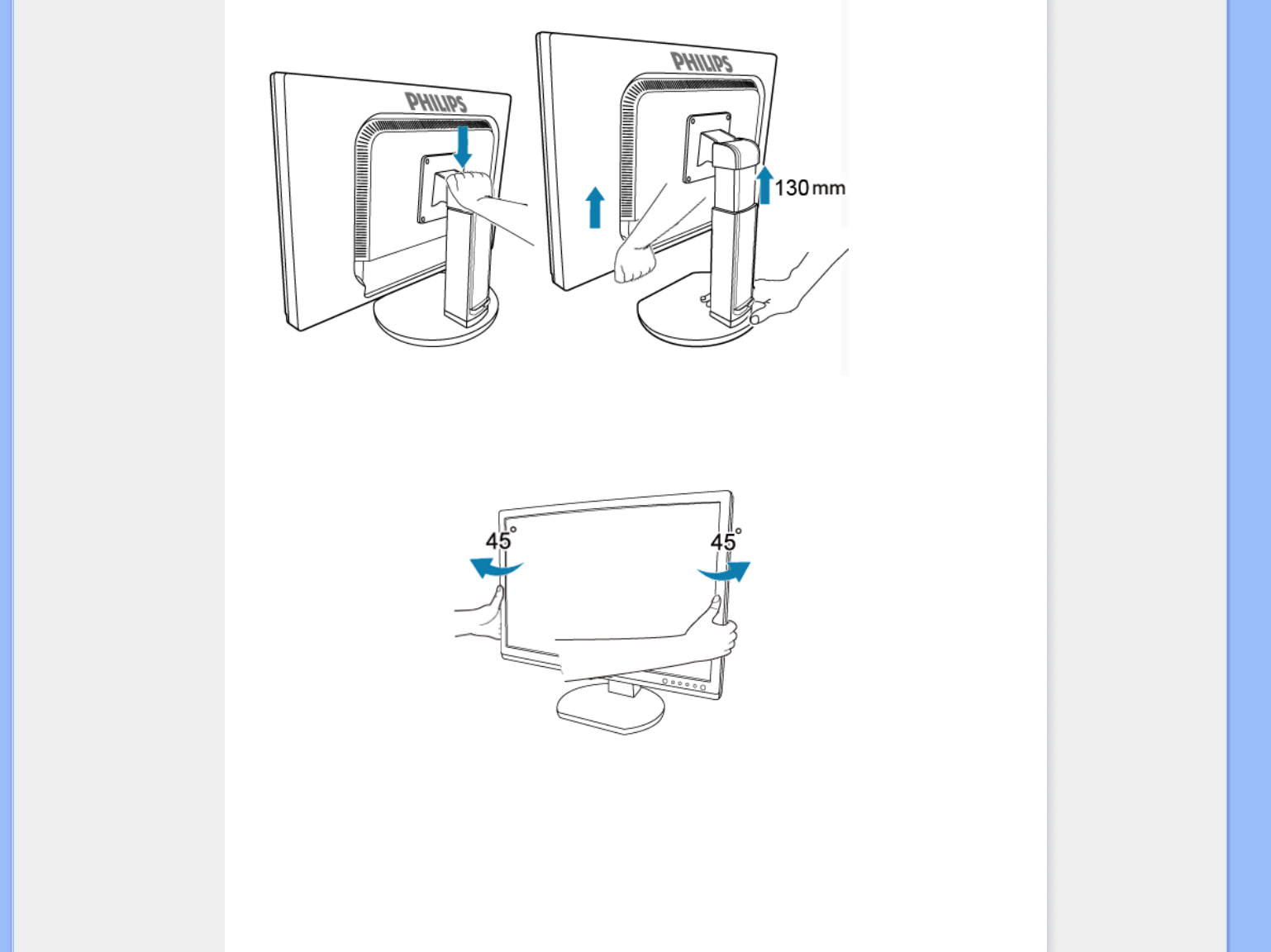 PHILIPS

PHILIPS

130 mm

45°

45°