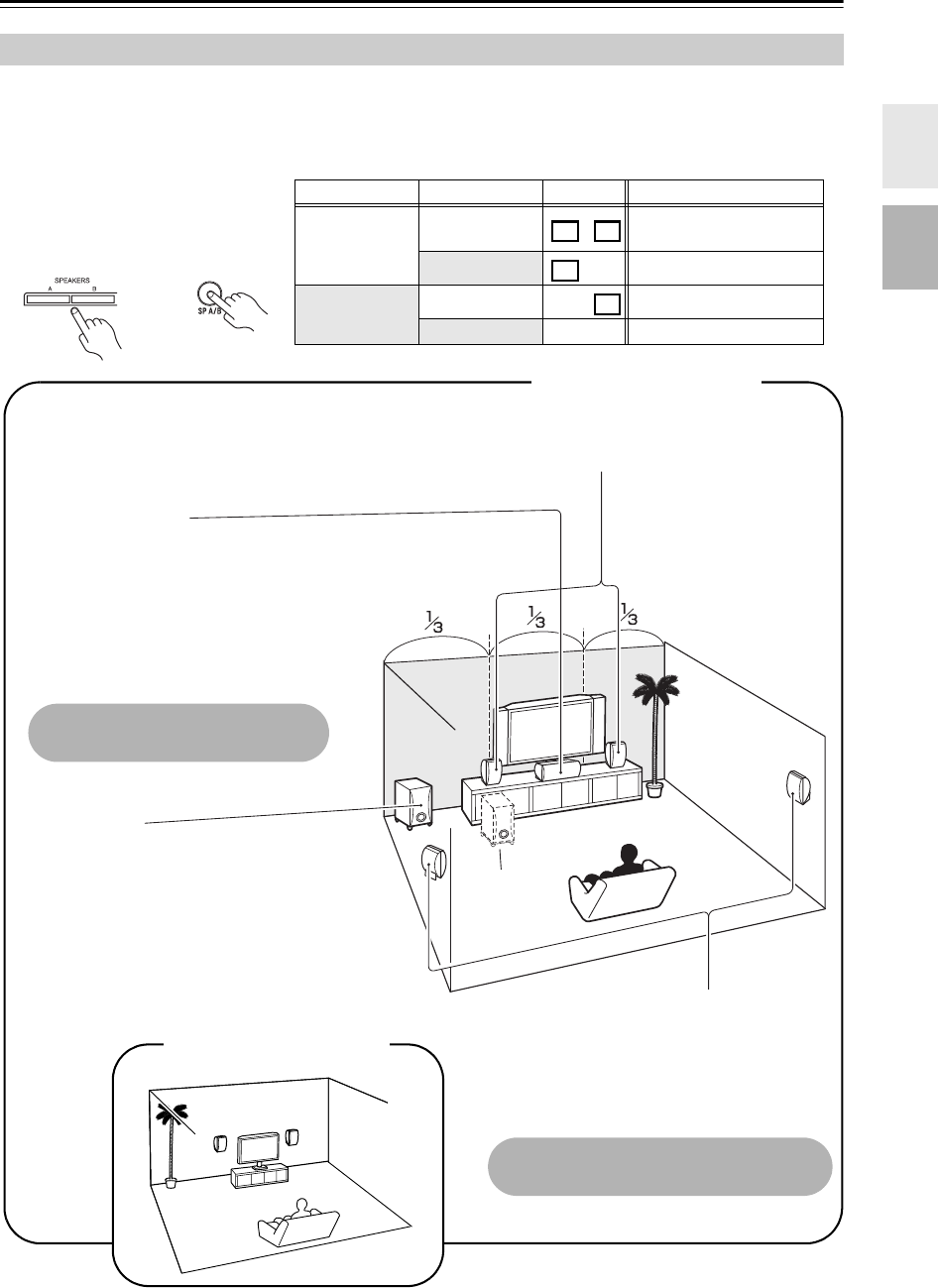 SPEAKERS
A B

SP A/B

$\frac{1}{3}$ $\frac{1}{3}$ $\frac{1}{3}$