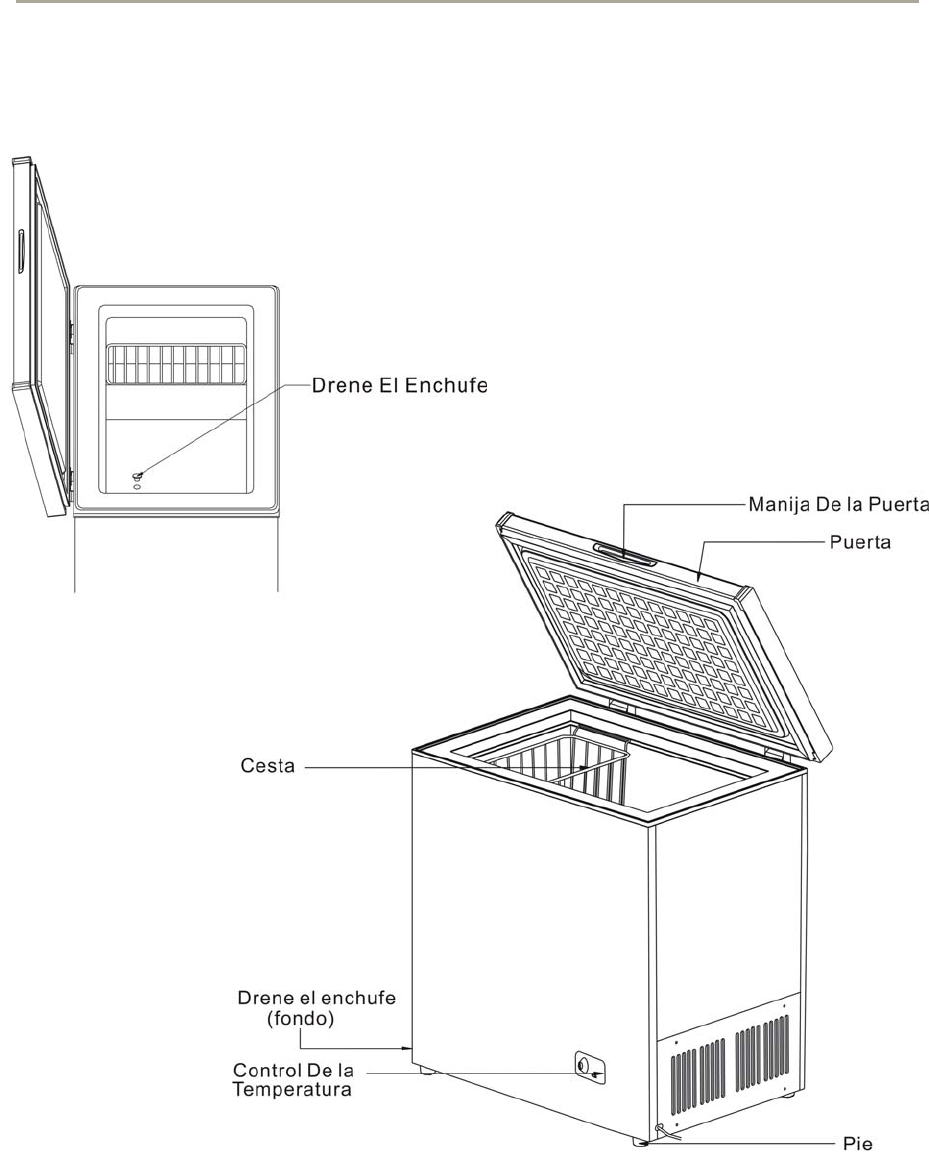 Drene El Enchufe

Manija De la Puerta

Puerta

Cesta

Drene el enchufe (fondo)

Control De la Temperatura

Pie