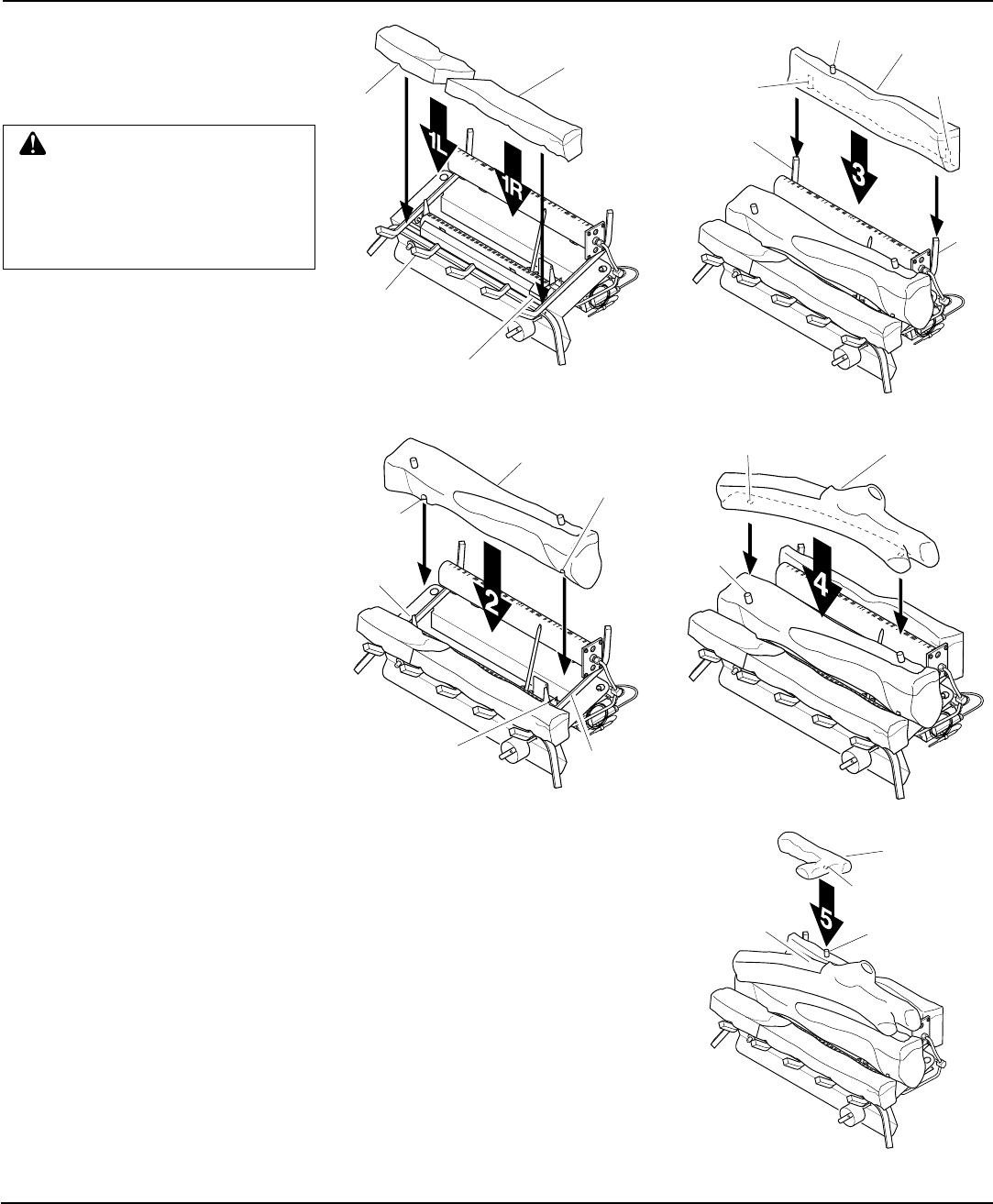 1L

1R

3

2

4

5