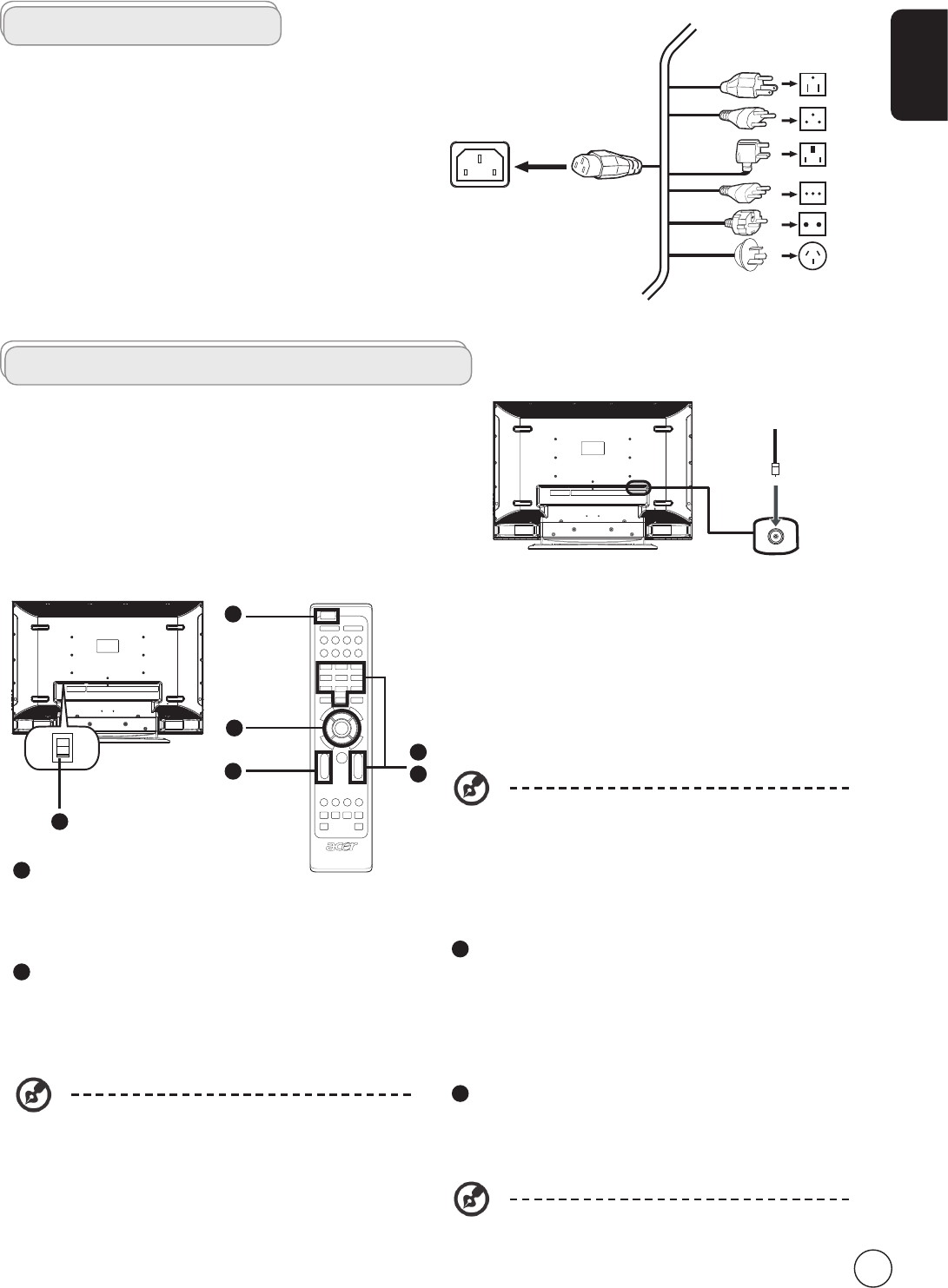 acer