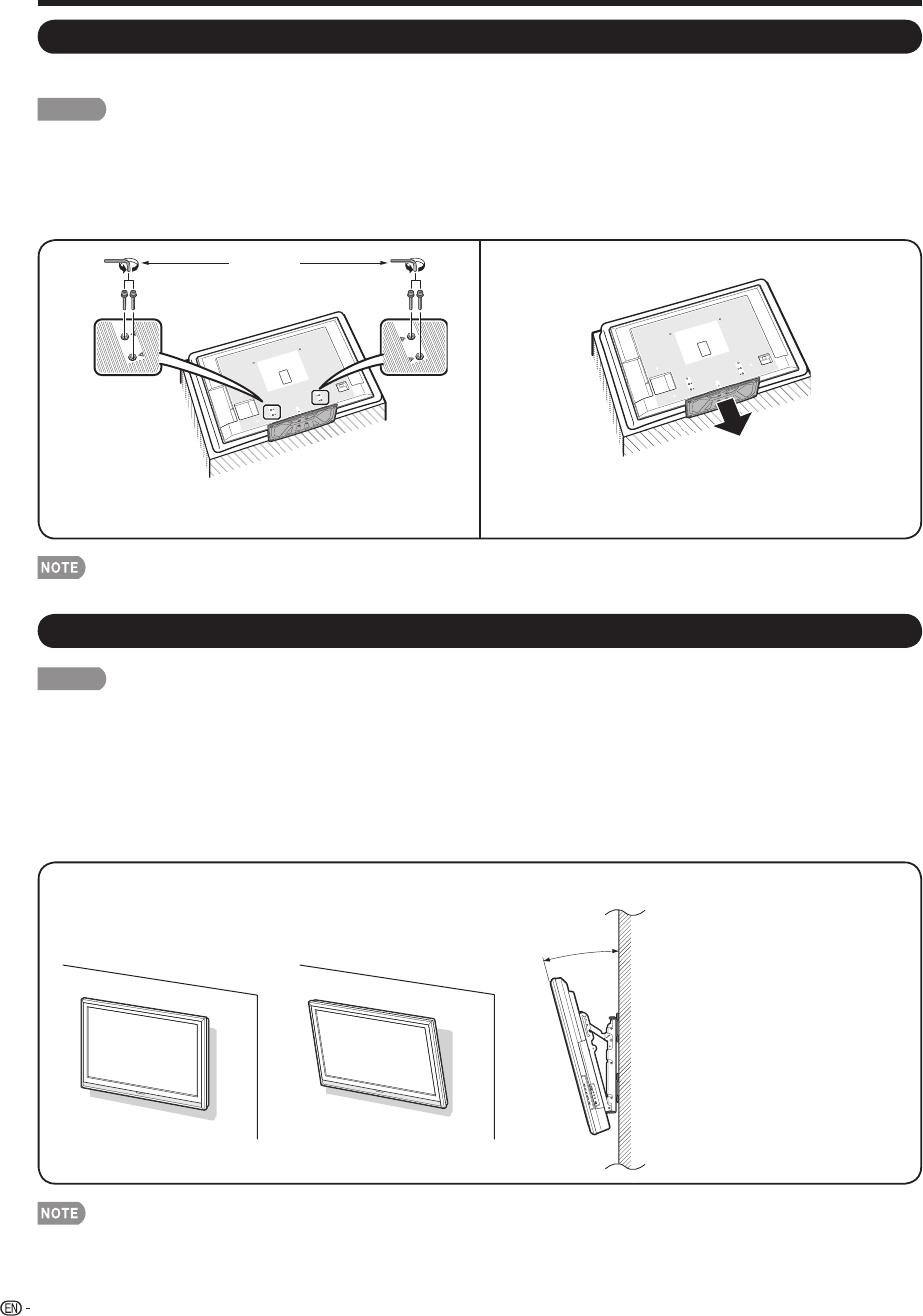 NOTE

NOTE

EN -