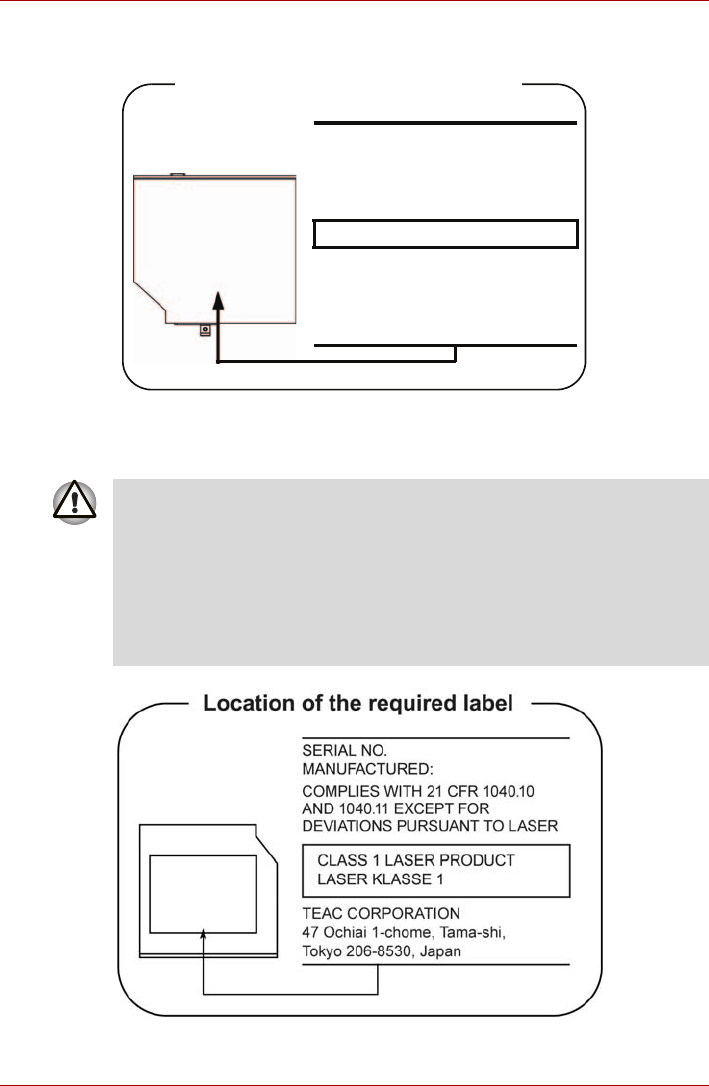 Location of the required label

SERIAL NO.
MANUFACTURED:
COMPLIES WITH 21 CFR 1040.10 AND 1040.11 EXCEPT FOR DEVIATIONS PURSUANT TO LASER

CLASS 1 LASER PRODUCT
LASER KLASSE 1

TEAC CORPORATION
47 Ochiai 1-chome, Tama-shi,
Tokyo 206-8530, Japan