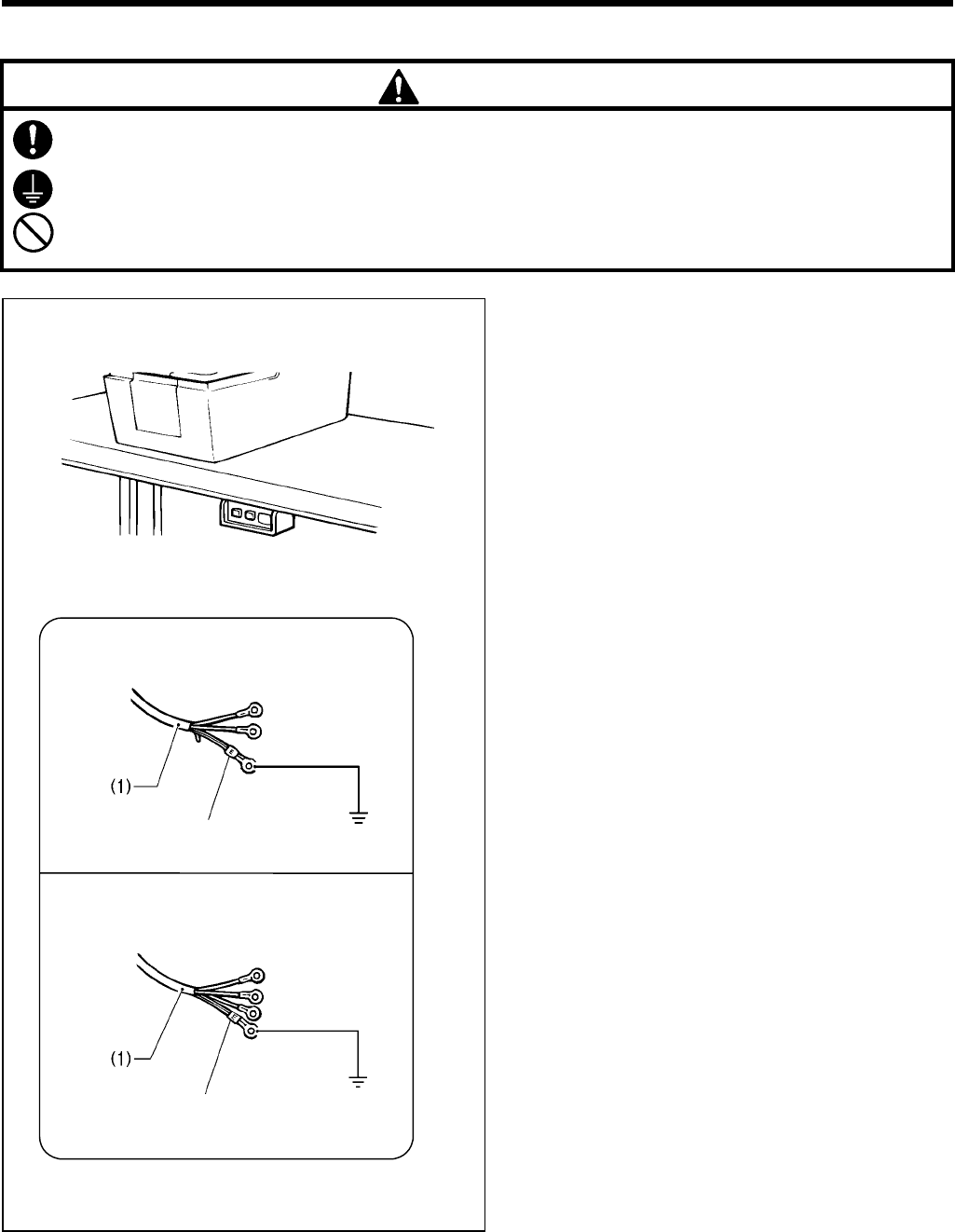 (1)

(1)