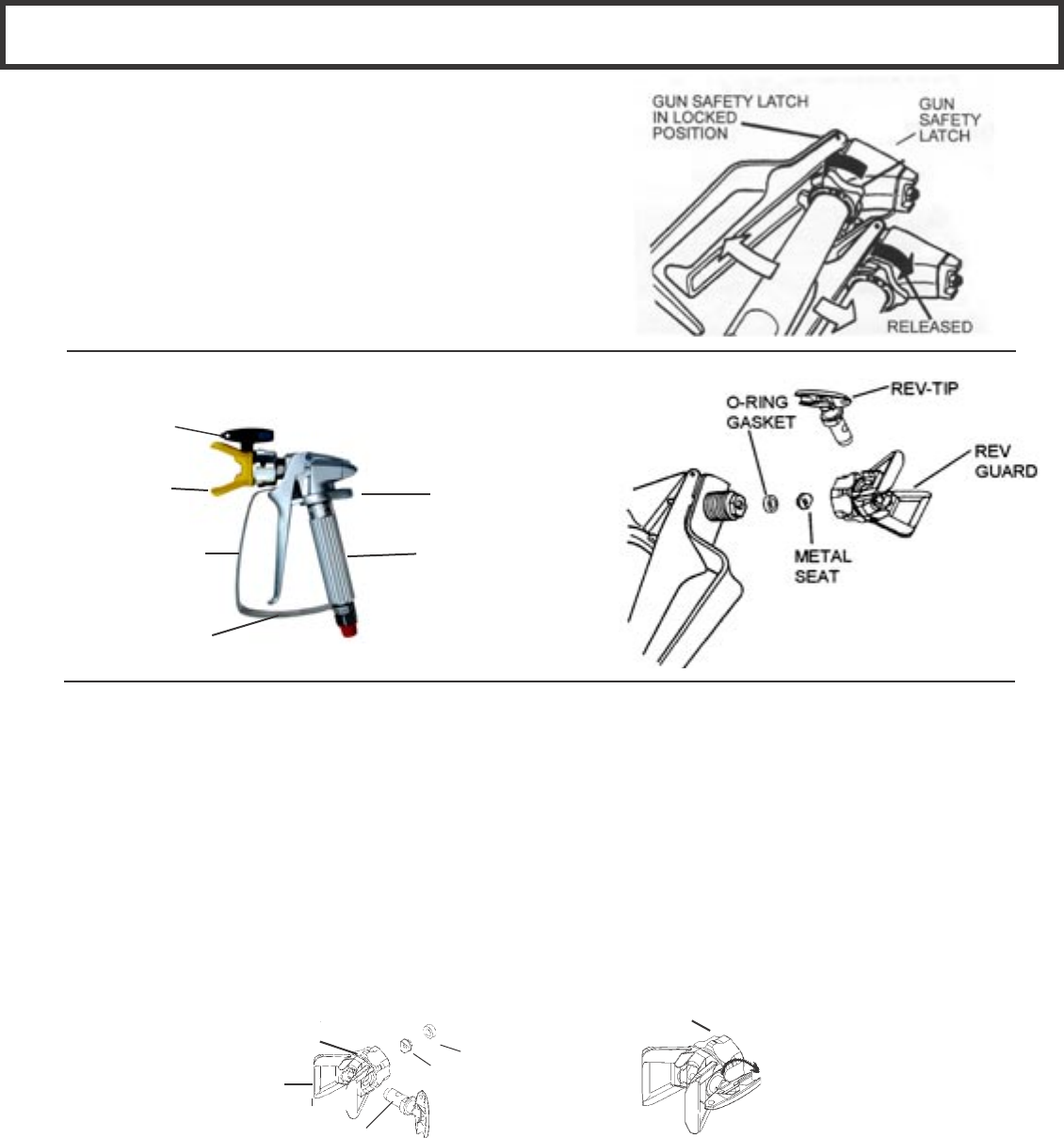 GUN SAFETY LATCH IN LOCKED POSITION

GUN SAFETY LATCH

RELEASED

O-RING GASKET

REV-TIP

REV GUARD

METAL SEAT