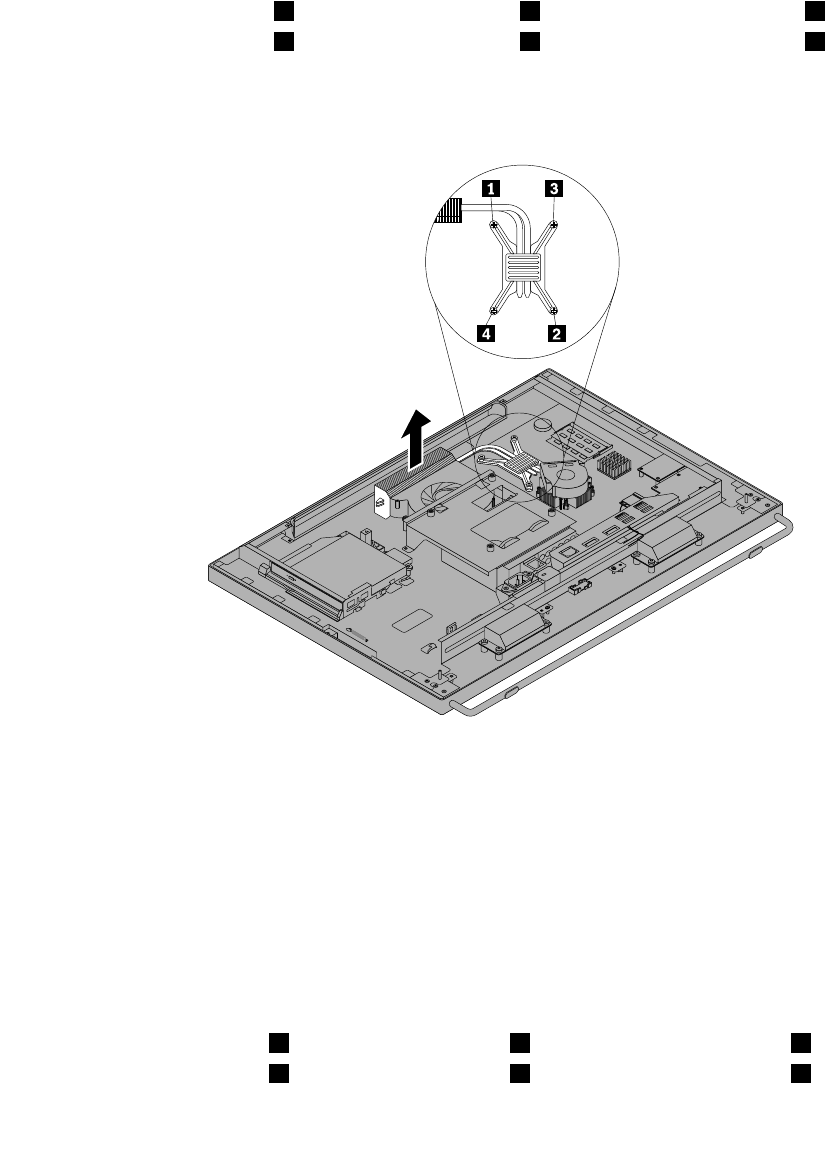 1
3
4
2