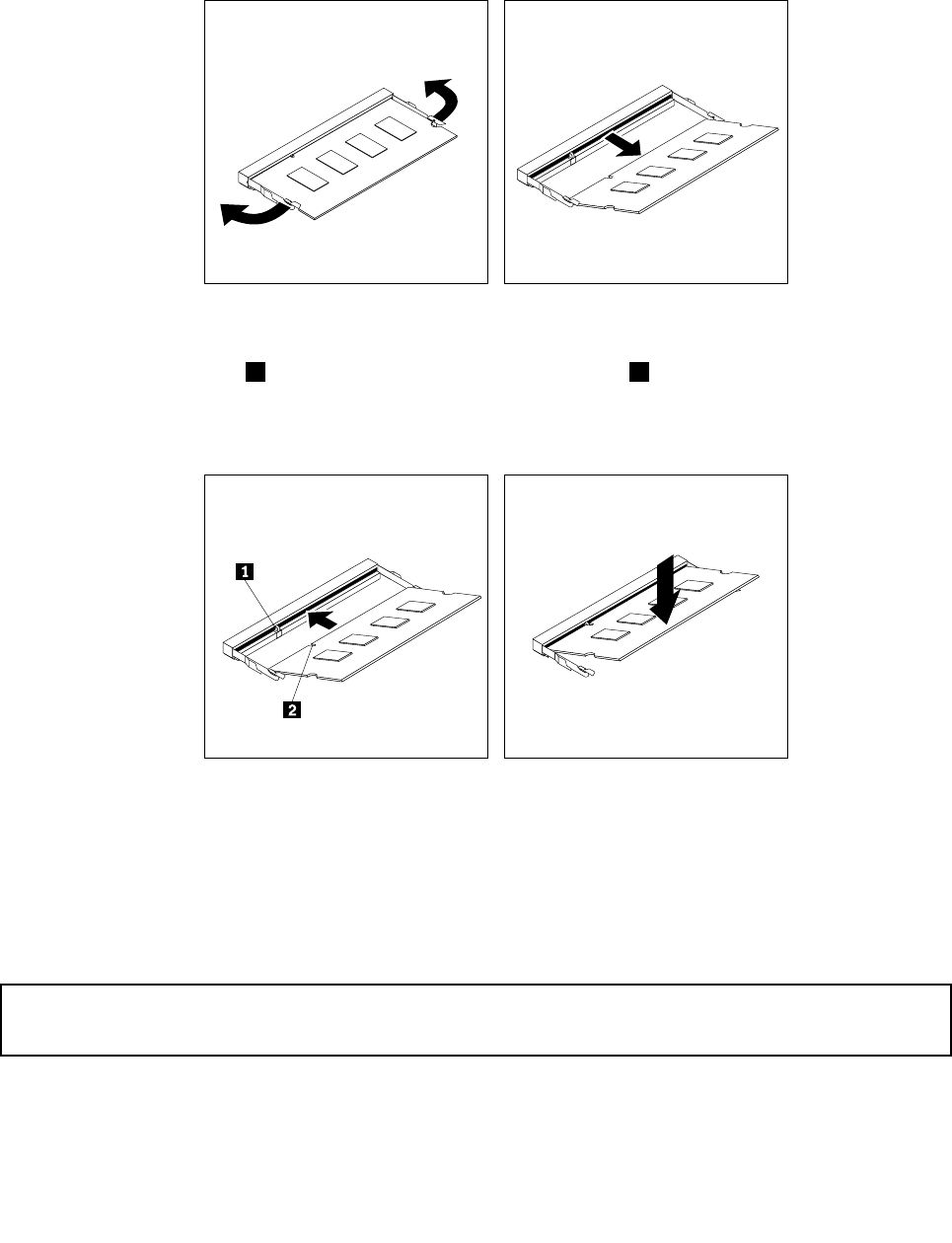 1

2