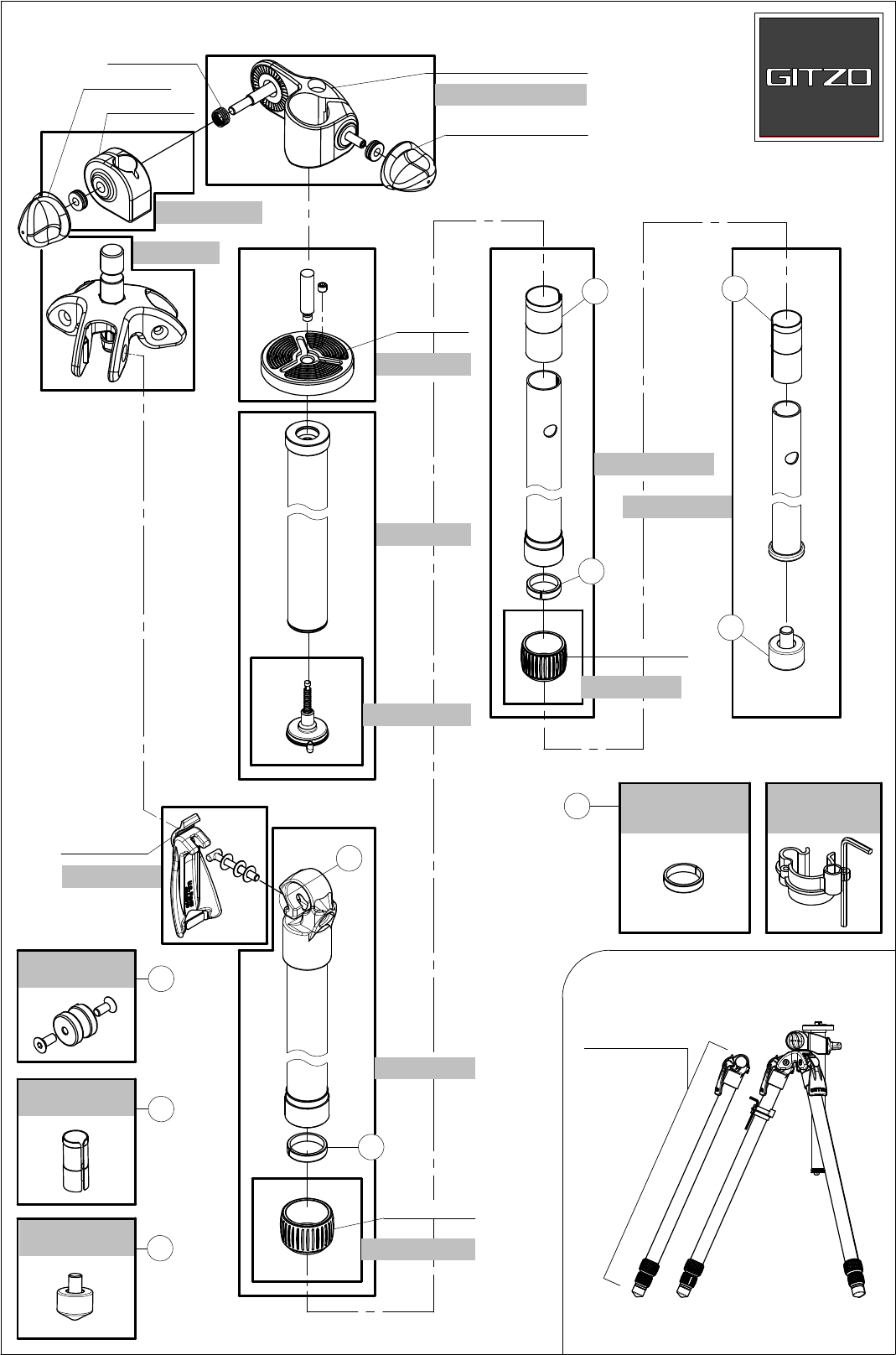 GITZO