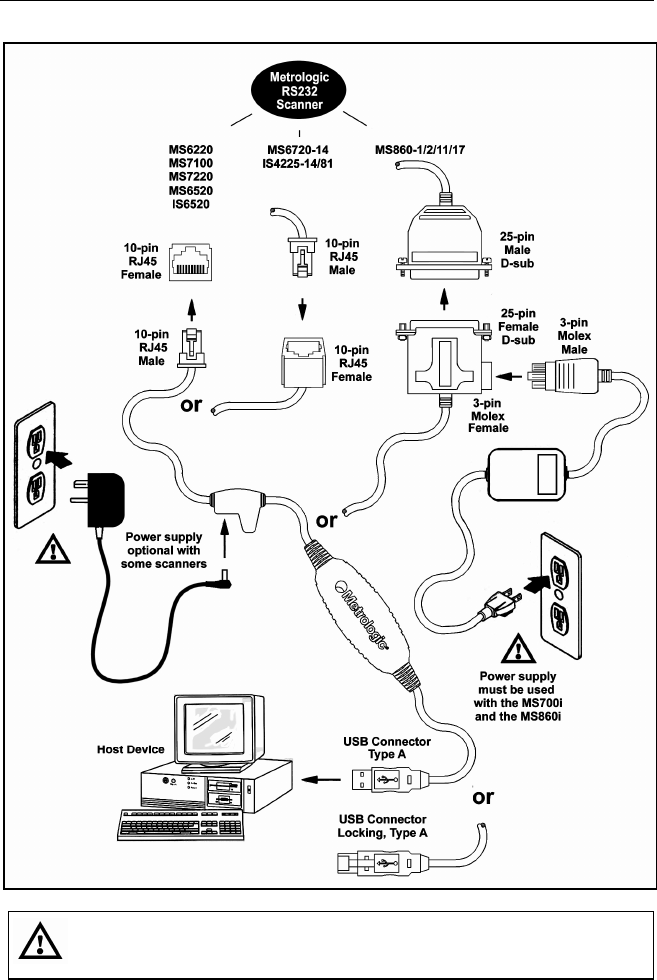 Metrologic RS232 Scanner

MS6220
MS7100
MS7220
MS6520
IS6520

MS6720-14
IS4225-14/81

MS860-1/2/11/17

10-pin RJ45 Female

10-pin RJ45 Male

25-pin Male D-sub

10-pin RJ45 Male

10-pin RJ45 Female

25-pin Female D-sub

3-pin Molex Male

3-pin Molex Female

or

or

Power supply optional with some scanners

Metrologic

Power supply must be used with the MS700i and the MS860i

Host Device

USB Connector Type A

or

USB Connector Locking, Type A