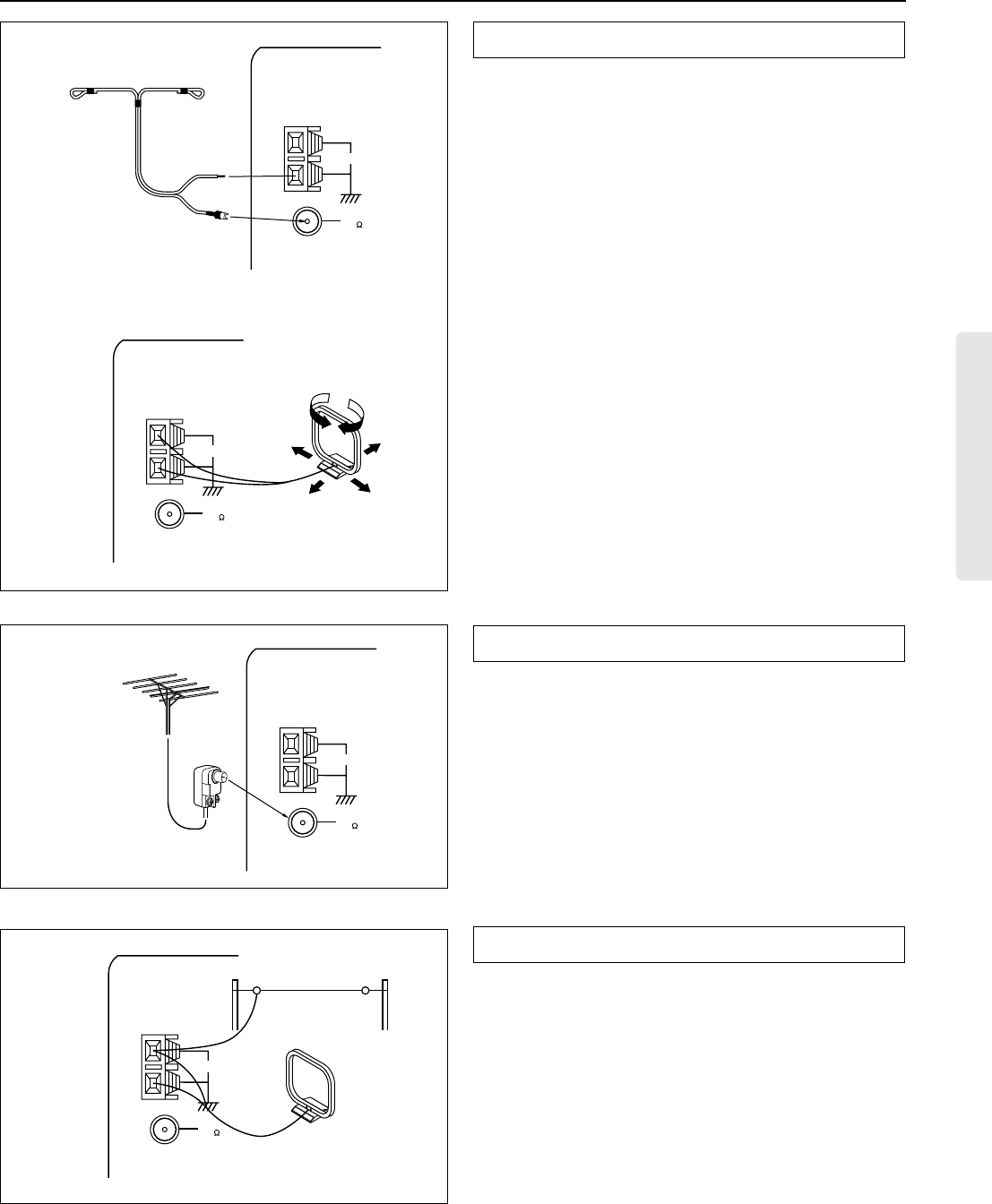 Ω

Ω

Ω

Ω