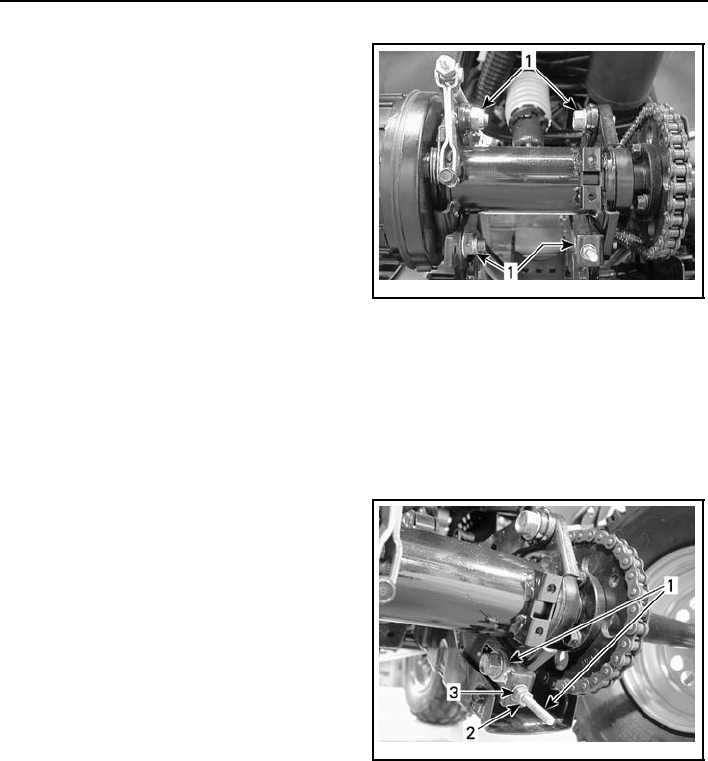 1

1

1

3

2