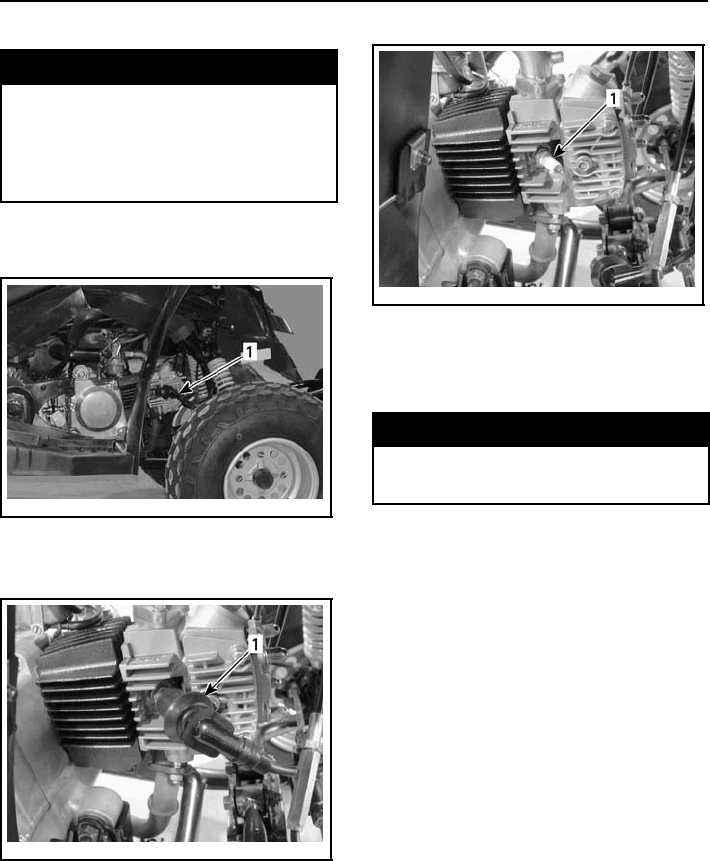 1

1

1