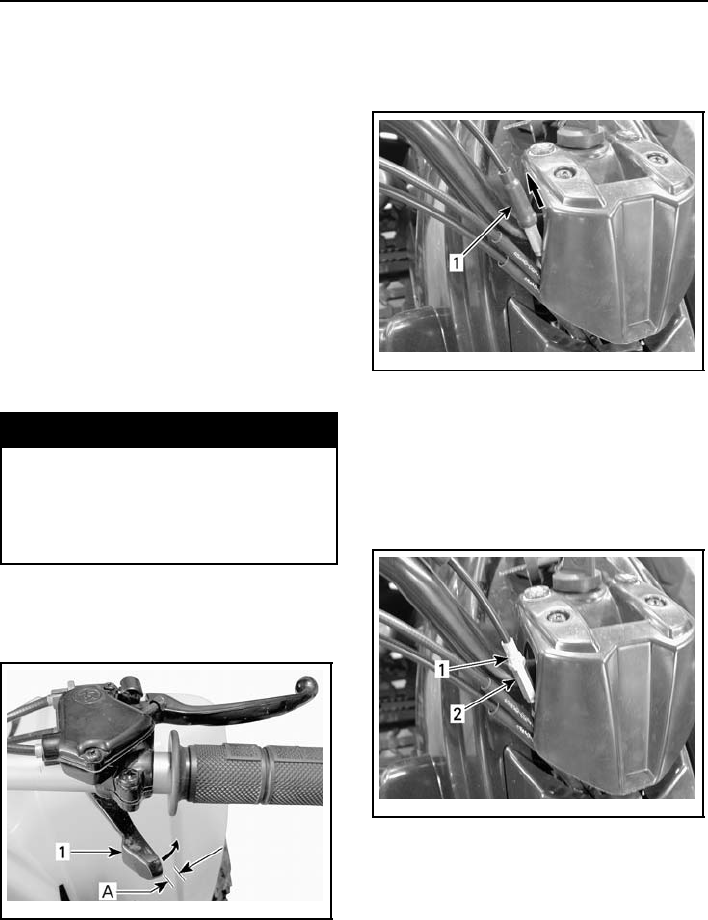 1

1

2

1

A