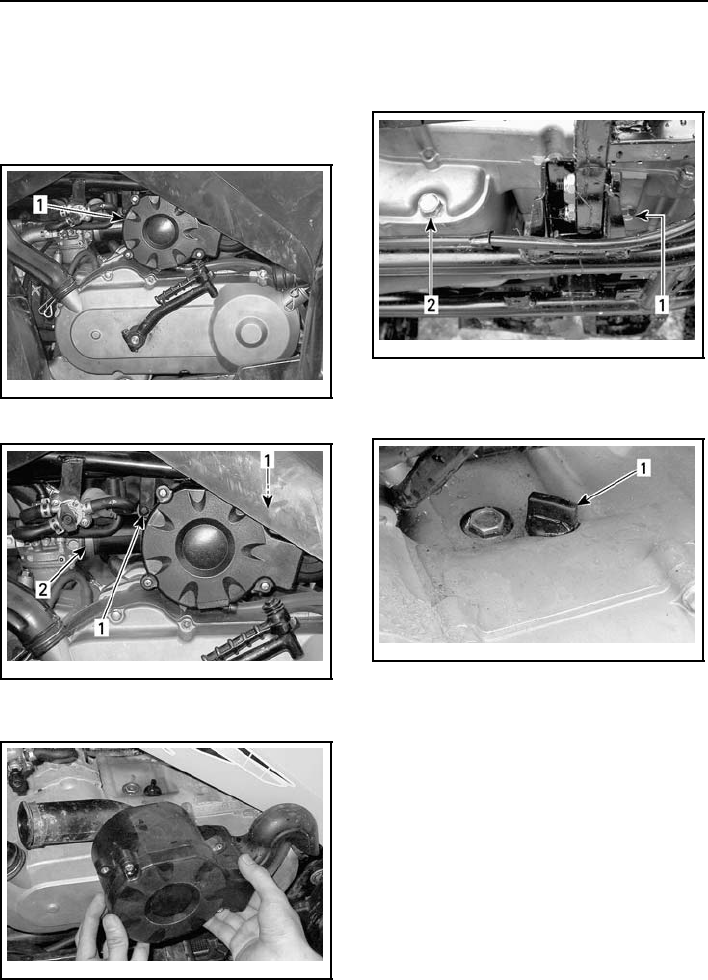 1

1

2

1

2

1

1