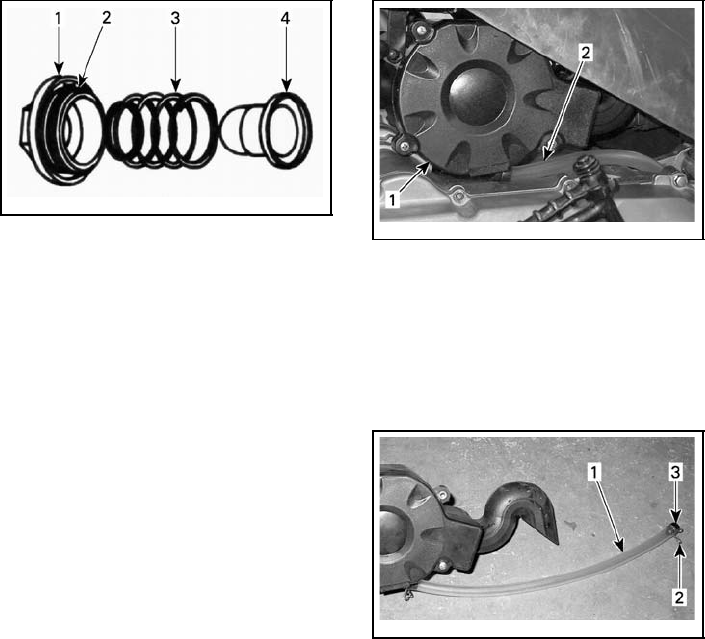 1 2 3 4

2
1

1 3
2