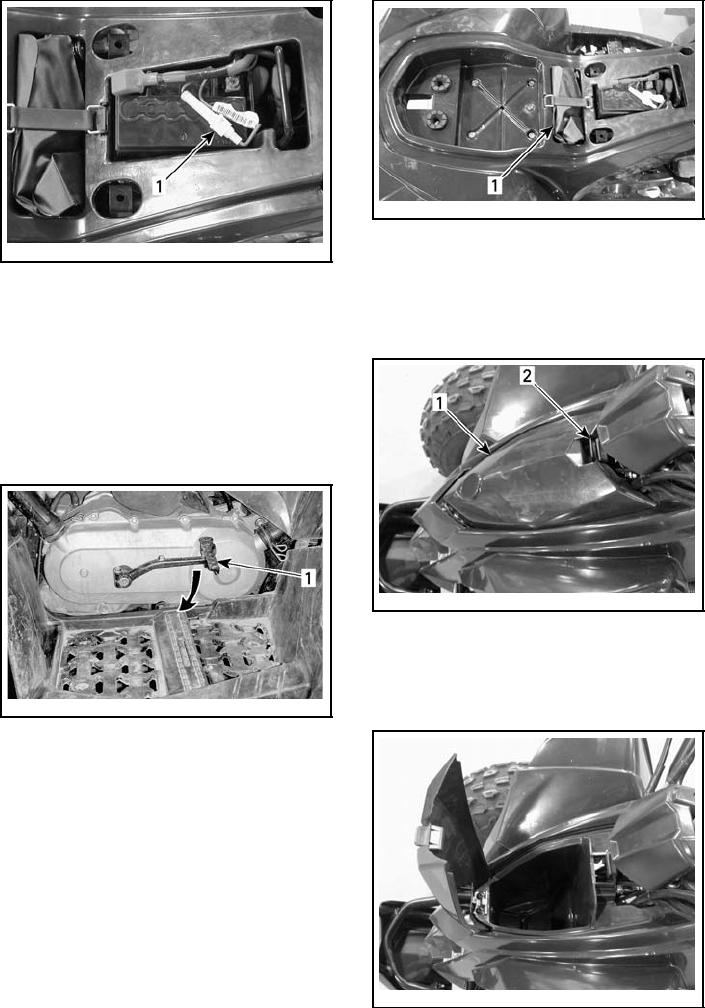 1

1

1

2

1