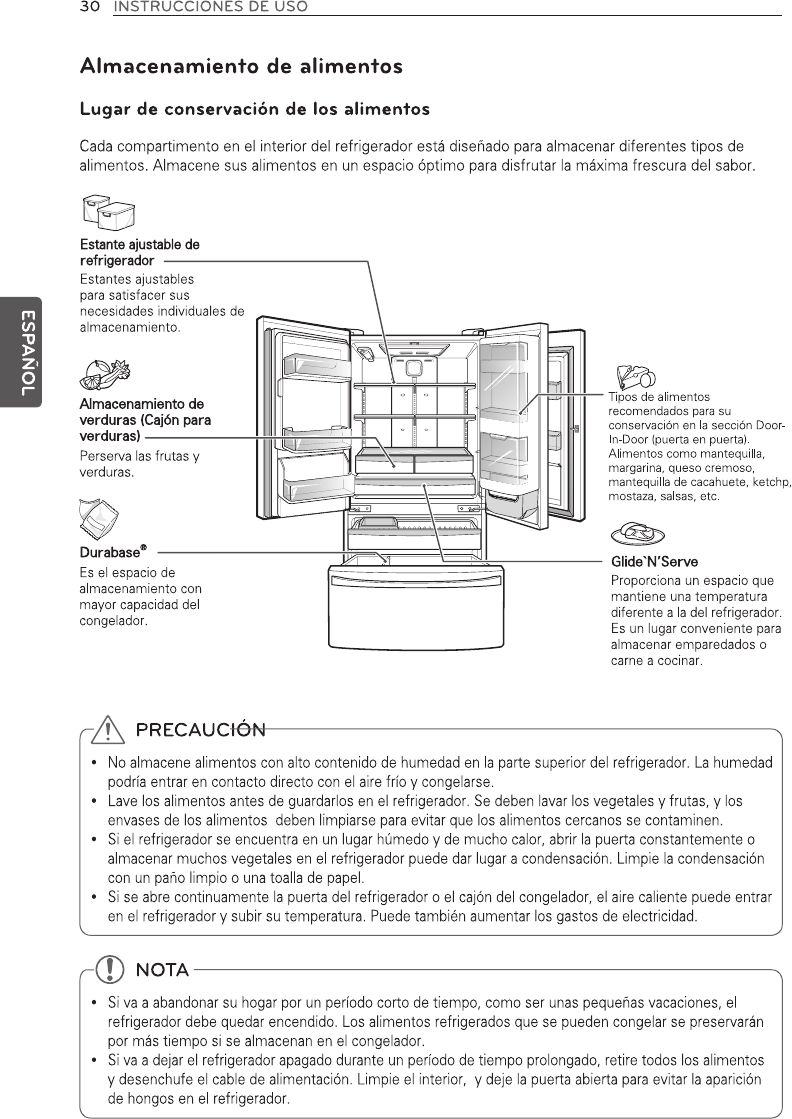 30 INSTRUCCIONES DE USO

ESPAÑOL

Almacenamiento de alimentos

Lugar de conservación de los alimentos

Cada compartimento en el interior del refrigerador está diseñado para almacenar diferentes tipos de alimentos. Almacene sus alimentos en un espacio óptimo para disfrutar la máxima frescura del sabor.

Estante ajustable de refrigerador
Estantes ajustables para satisfacer sus necesidades individuales de almacenamiento.

Almacenamiento de verduras (Cajón para verduras)
Perserva las frutas y verduras.

Durabase®
Es el espacio de almacenamiento con mayor capacidad del congelador.

Tipos de alimentos recomendados para su conservación en la sección Door-In-Door (puerta en puerta). Alimentos como mantequilla, margarina, queso cremoso, mantequilla de cacahuete, ketchp, mostaza, salsas, etc.

Glide`N'Serve
Proporciona un espacio que mantiene una temperatura diferente a la del refrigerador. Es un lugar conveniente para almacenar emparedados o carne a cocinar.

PRECAUCIÓN

• No almacene alimentos con alto contenido de humedad en la parte superior del refrigerador. La humedad podría entrar en contacto directo con el aire frío y congelarse.
• Lave los alimentos antes de guardarlos en el refrigerador. Se deben lavar los vegetales y frutas, y los envases de los alimentos deben limpiarse para evitar que los alimentos cercanos se contaminen.
• Si el refrigerador se encuentra en un lugar húmedo y de mucho calor, abrir la puerta constantemente o almacenar muchos vegetales en el refrigerador puede dar lugar a condensación. Limpie la condensación con un paño limpio o una toalla de papel.
• Si se abre continuamente la puerta del refrigerador o el cajón del congelador, el aire caliente puede entrar en el refrigerador y subir su temperatura. Puede también aumentar los gastos de electricidad.

NOTA

• Si va a abandonar su hogar por un período corto de tiempo, como ser unas pequeñas vacaciones, el refrigerador debe quedar encendido. Los alimentos refrigerados que se pueden congelar se preservarán por más tiempo si se almacenan en el congelador.
• Si va a dejar el refrigerador apagado durante un período de tiempo prolongado, retire todos los alimentos y desenchufe el cable de alimentación. Limpie el interior, y deje la puerta abierta para evitar la aparición de hongos en el refrigerador.