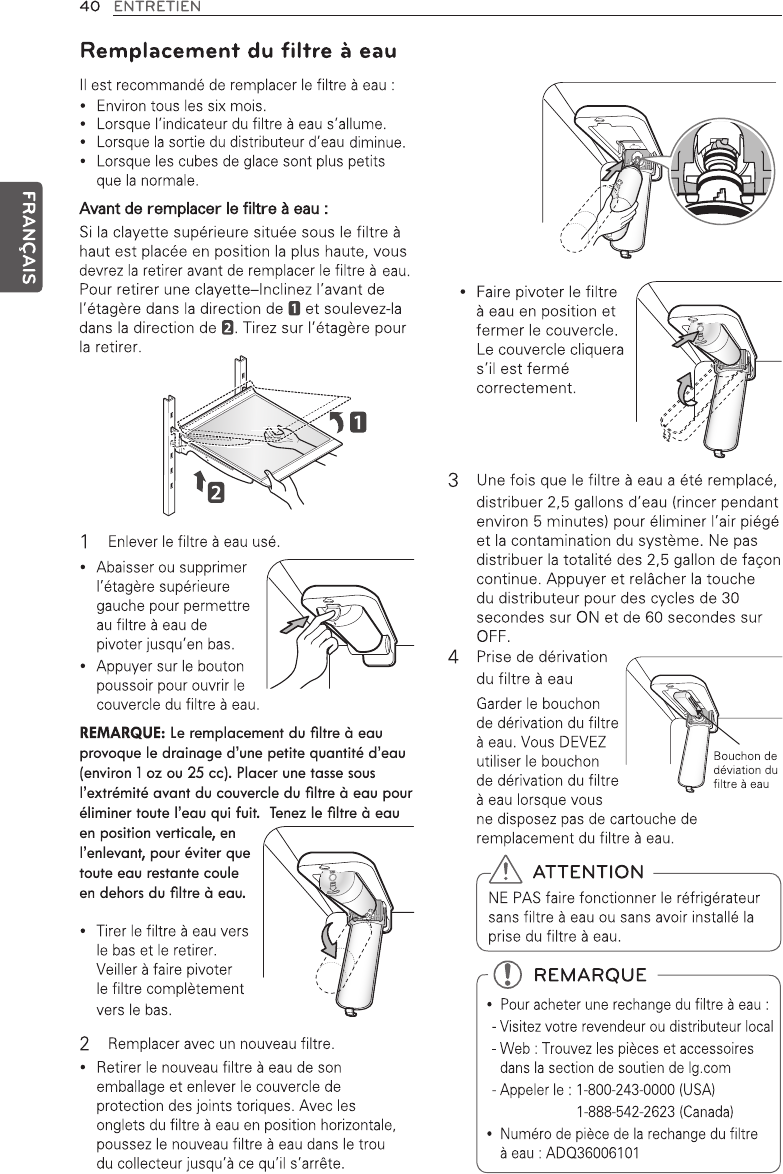 40 ENTRETIEN

FRANÇAIS

Remplacement du filtre à eau

Il est recommandé de remplacer le filtre à eau :
• Environ tous les six mois.
• Lorsque l'indicateur du filtre à eau s'allume.
• Lorsque la sortie du distributeur d'eau diminue.
• Lorsque les cubes de glace sont plus petits que la normale.

Avant de remplacer le filtre à eau :
Si la clayette supérieure située sous le filtre à haut est placée en position la plus haute, vous devrez la retirer avant de remplacer le filtre à eau. Pour retirer une clayette–Inclinez l'avant de l'étagère dans la direction de 1 et soulevez-la dans la direction de 2. Tirez sur l'étagère pour la retirer.

1 2

1 Enlever le filtre à eau usé.
• Abaisser ou supprimer l'étagère supérieure gauche pour permettre au filtre à eau de pivoter jusqu'en bas.
• Appuyer sur le bouton poussoir pour ouvrir le couvercle du filtre à eau.

REMARQUE: Le remplacement du filtre à eau provoque le drainage d'une petite quantité d'eau (environ 1 oz ou 25 cc). Placer une tasse sous l'extrémité avant du couvercle du filtre à eau pour éliminer toute l'eau qui fuit. Tenez le filtre à eau en position verticale, en l'enlevant, pour éviter que toute eau restante coule en dehors du filtre à eau.

• Tirer le filtre à eau vers le bas et le retirer. Veiller à faire pivoter le filtre complètement vers le bas.

2 Remplacer avec un nouveau filtre.
• Retirer le nouveau filtre à eau de son emballage et enlever le couvercle de protection des joints toriques. Avec les onglets du filtre à eau en position horizontale, poussez le nouveau filtre à eau dans le trou du collecteur jusqu'à ce qu'il s'arrête.

• Faire pivoter le filtre à eau en position et fermer le couvercle. Le couvercle cliquera s'il est fermé correctement.

3 Une fois que le filtre à eau a été remplacé, distribuer 2,5 gallons d'eau (rincer pendant environ 5 minutes) pour éliminer l'air piégé et la contamination du système. Ne pas distribuer la totalité des 2,5 gallon de façon continue. Appuyer et relâcher la touche du distributeur pour des cycles de 30 secondes sur ON et de 60 secondes sur OFF.

4 Prise de dérivation du filtre à eau
Garder le bouchon de dérivation du filtre à eau. Vous DEVEZ utiliser le bouchon de dérivation du filtre à eau lorsque vous ne disposez pas de cartouche de remplacement du filtre à eau.

Bouchon de déviation du filtre à eau

ATTENTION
NE PAS faire fonctionner le réfrigérateur sans filtre à eau ou sans avoir installé la prise du filtre à eau.

REMARQUE
• Pour acheter une rechange du filtre à eau :
- Visitez votre revendeur ou distributeur local
- Web : Trouvez les pièces et accessoires dans la section de soutien de lg.com
- Appeler le : 1-800-243-0000 (USA)
1-888-542-2623 (Canada)
• Numéro de pièce de la rechange du filtre à eau : ADQ36006101