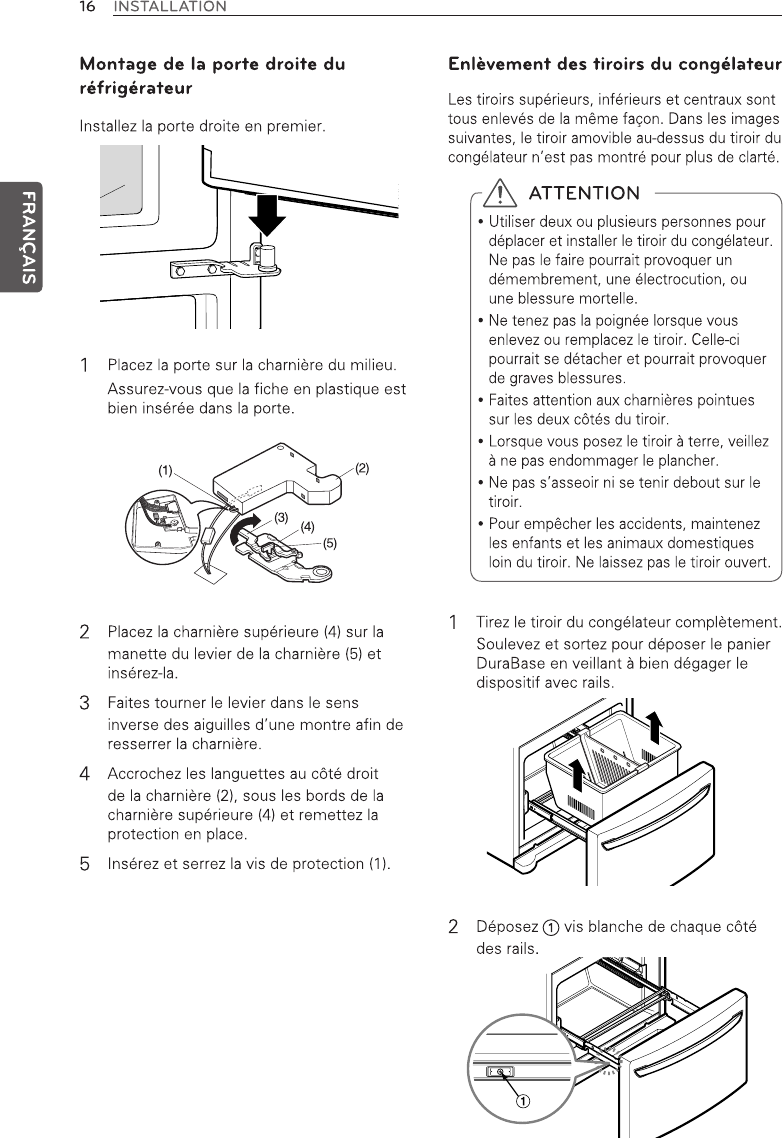 16 INSTALLATION

FRANÇAIS

Montage de la porte droite du réfrigérateur

Installez la porte droite en premier.

1 Placez la porte sur la charnière du milieu.
Assurez-vous que la fiche en plastique est bien insérée dans la porte.

(1)
(2)
(3)
(4)
(5)

2 Placez la charnière supérieure (4) sur la manette du levier de la charnière (5) et insérez-la.

3 Faites tourner le levier dans le sens inverse des aiguilles d'une montre afin de resserrer la charnière.

4 Accrochez les languettes au côté droit de la charnière (2), sous les bords de la charnière supérieure (4) et remettez la protection en place.

5 Insérez et serrez la vis de protection (1).

Enlèvement des tiroirs du congélateur

Les tiroirs supérieurs, inférieurs et centraux sont tous enlevés de la même façon. Dans les images suivantes, le tiroir amovible au-dessus du tiroir du congélateur n'est pas montré pour plus de clarté.

ATTENTION

• Utiliser deux ou plusieurs personnes pour déplacer et installer le tiroir du congélateur. Ne pas le faire pourrait provoquer un démembrement, une électrocution, ou une blessure mortelle.
• Ne tenez pas la poignée lorsque vous enlevez ou remplacez le tiroir. Celle-ci pourrait se détacher et pourrait provoquer de graves blessures.
• Faites attention aux charnières pointues sur les deux côtés du tiroir.
• Lorsque vous posez le tiroir à terre, veillez à ne pas endommager le plancher.
• Ne pas s'asseoir ni se tenir debout sur le tiroir.
• Pour empêcher les accidents, maintenez les enfants et les animaux domestiques loin du tiroir. Ne laissez pas le tiroir ouvert.

1 Tirez le tiroir du congélateur complètement.
Soulevez et sortez pour déposer le panier DuraBase en veillant à bien dégager le dispositif avec rails.

2 Déposez ① vis blanche de chaque côté des rails.

①