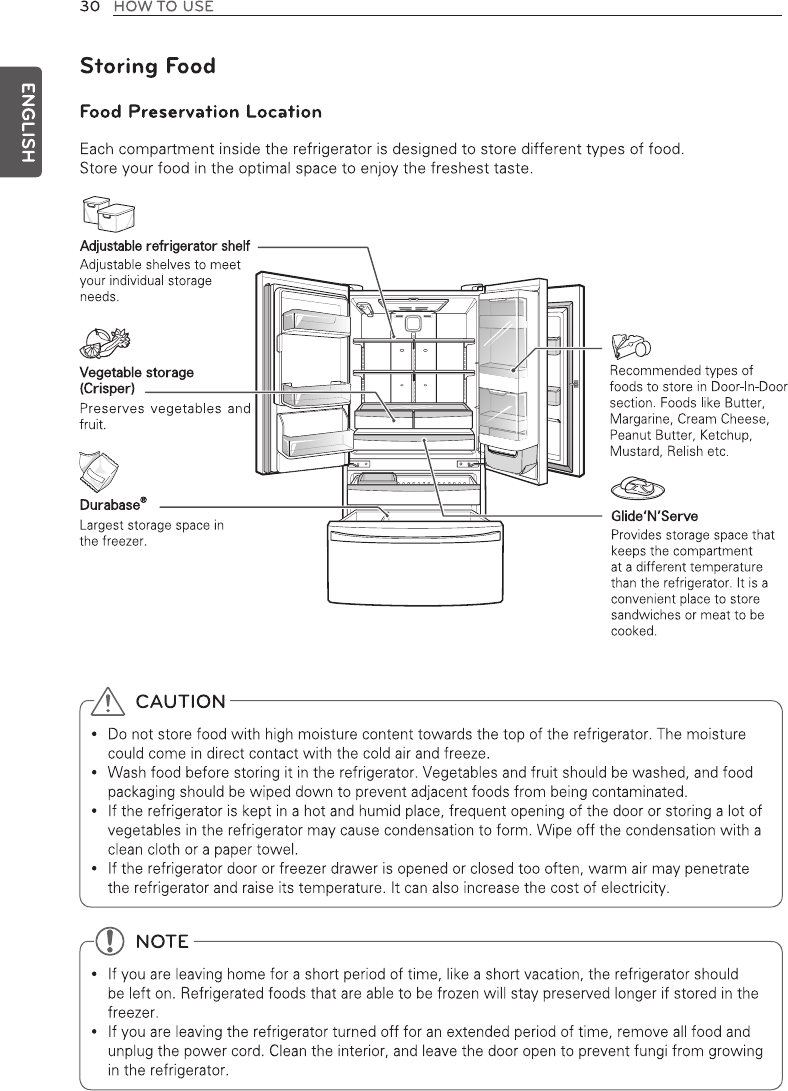 30 HOW TO USE

ENGLISH

Storing Food

Food Preservation Location

Each compartment inside the refrigerator is designed to store different types of food.
Store your food in the optimal space to enjoy the freshest taste.

Adjustable refrigerator shelf
Adjustable shelves to meet your individual storage needs.

Vegetable storage (Crisper)
Preserves vegetables and fruit.

Durabase®
Largest storage space in the freezer.

Recommended types of foods to store in Door-In-Door section. Foods like Butter, Margarine, Cream Cheese, Peanut Butter, Ketchup, Mustard, Relish etc.

Glide'N'Serve
Provides storage space that keeps the compartment at a different temperature than the refrigerator. It is a convenient place to store sandwiches or meat to be cooked.

CAUTION

• Do not store food with high moisture content towards the top of the refrigerator. The moisture could come in direct contact with the cold air and freeze.
• Wash food before storing it in the refrigerator. Vegetables and fruit should be washed, and food packaging should be wiped down to prevent adjacent foods from being contaminated.
• If the refrigerator is kept in a hot and humid place, frequent opening of the door or storing a lot of vegetables in the refrigerator may cause condensation to form. Wipe off the condensation with a clean cloth or a paper towel.
• If the refrigerator door or freezer drawer is opened or closed too often, warm air may penetrate the refrigerator and raise its temperature. It can also increase the cost of electricity.

NOTE

• If you are leaving home for a short period of time, like a short vacation, the refrigerator should be left on. Refrigerated foods that are able to be frozen will stay preserved longer if stored in the freezer.
• If you are leaving the refrigerator turned off for an extended period of time, remove all food and unplug the power cord. Clean the interior, and leave the door open to prevent fungi from growing in the refrigerator.