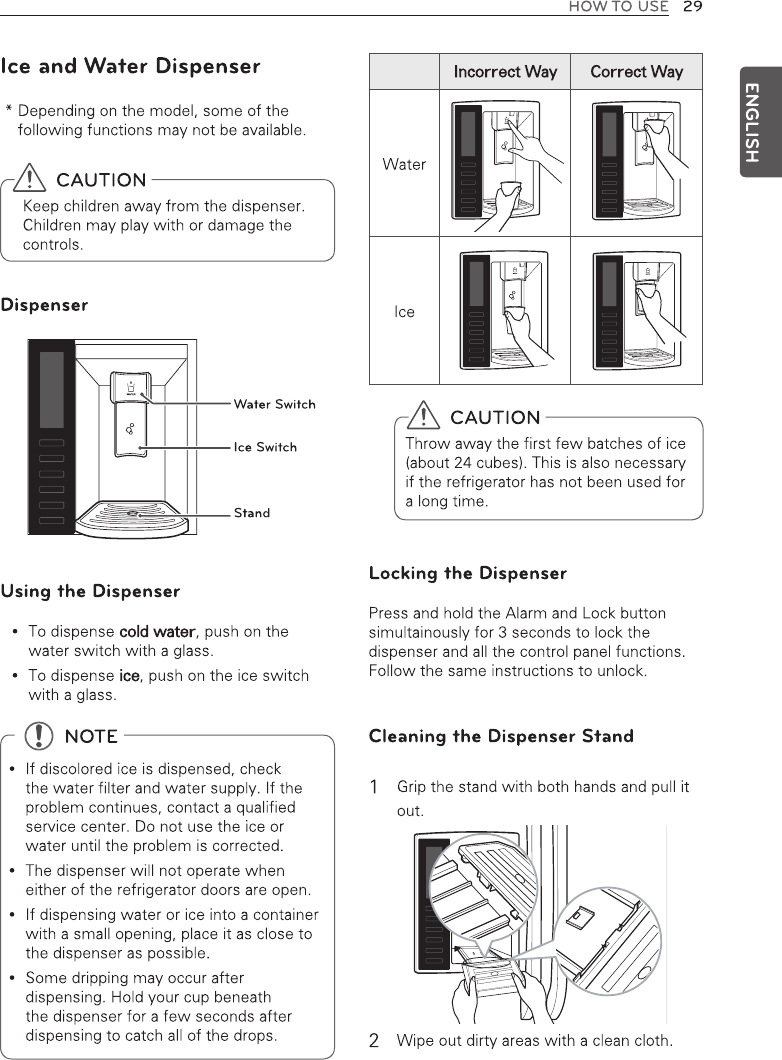 HOW TO USE 29

ENGLISH

Ice and Water Dispenser

* Depending on the model, some of the following functions may not be available.

CAUTION

Keep children away from the dispenser. Children may play with or damage the controls.

Dispenser

Water Switch

Ice Switch

Stand

Using the Dispenser

• To dispense cold water, push on the water switch with a glass.

• To dispense ice, push on the ice switch with a glass.

NOTE

• If discolored ice is dispensed, check the water filter and water supply. If the problem continues, contact a qualified service center. Do not use the ice or water until the problem is corrected.

• The dispenser will not operate when either of the refrigerator doors are open.

• If dispensing water or ice into a container with a small opening, place it as close to the dispenser as possible.

• Some dripping may occur after dispensing. Hold your cup beneath the dispenser for a few seconds after dispensing to catch all of the drops.

| | Incorrect Way | Correct Way |
|---|---|---|
| Water | | |
| Ice | | |

CAUTION

Throw away the first few batches of ice (about 24 cubes). This is also necessary if the refrigerator has not been used for a long time.

Locking the Dispenser

Press and hold the Alarm and Lock button simultainously for 3 seconds to lock the dispenser and all the control panel functions. Follow the same instructions to unlock.

Cleaning the Dispenser Stand

1 Grip the stand with both hands and pull it out.

2 Wipe out dirty areas with a clean cloth.