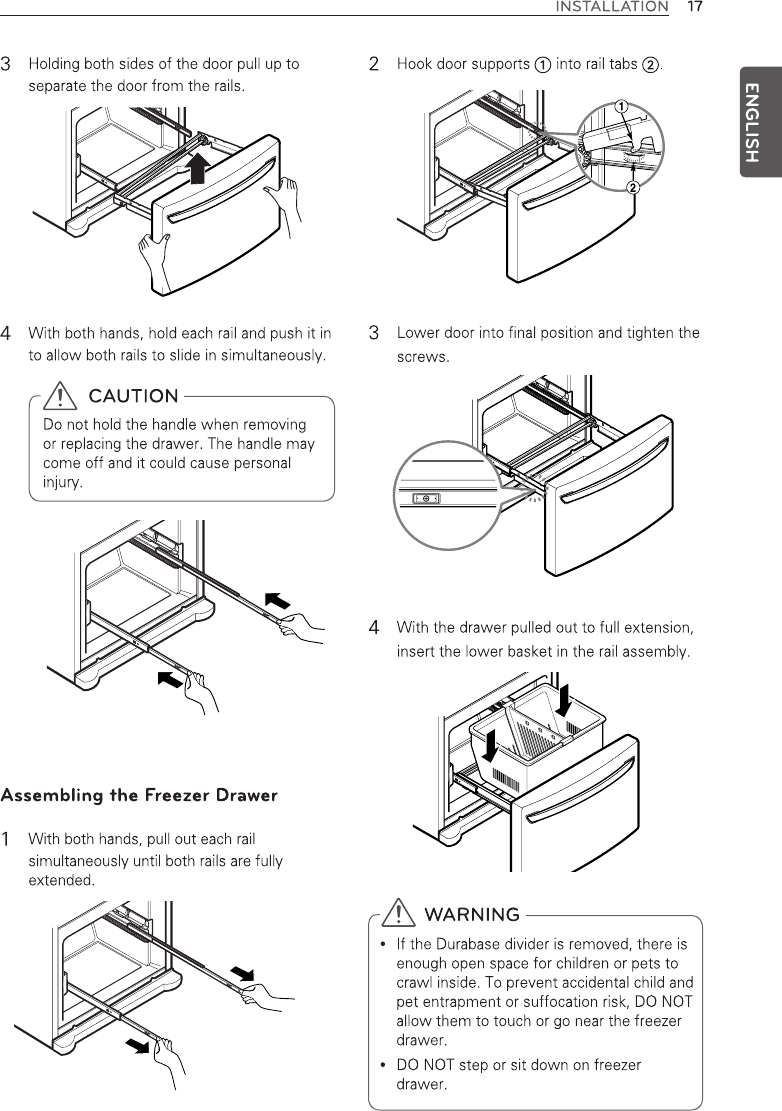 INSTALLATION 17

ENGLISH

3 Holding both sides of the door pull up to separate the door from the rails.

4 With both hands, hold each rail and push it in to allow both rails to slide in simultaneously.

CAUTION

Do not hold the handle when removing or replacing the drawer. The handle may come off and it could cause personal injury.

Assembling the Freezer Drawer

1 With both hands, pull out each rail simultaneously until both rails are fully extended.

2 Hook door supports ① into rail tabs ②.

①

②

3 Lower door into final position and tighten the screws.

4 With the drawer pulled out to full extension, insert the lower basket in the rail assembly.

WARNING

• If the Durabase divider is removed, there is enough open space for children or pets to crawl inside. To prevent accidental child and pet entrapment or suffocation risk, DO NOT allow them to touch or go near the freezer drawer.

• DO NOT step or sit down on freezer drawer.