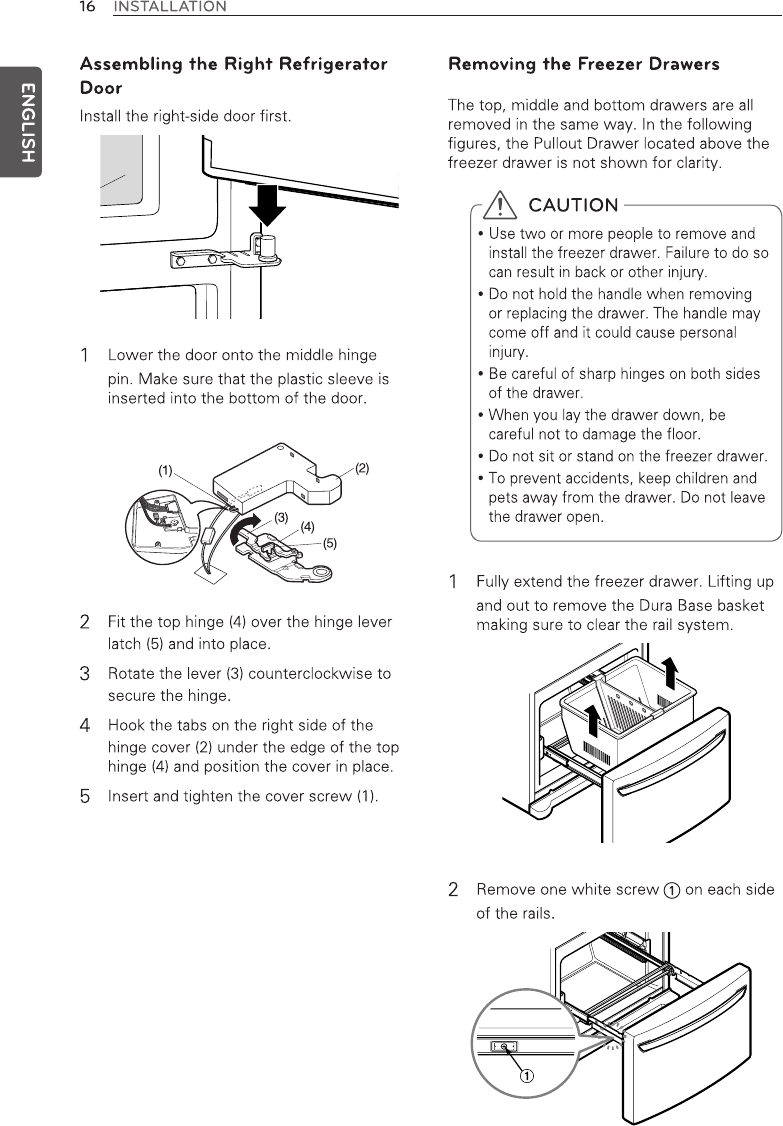 16 INSTALLATION

ENGLISH

Assembling the Right Refrigerator Door

Install the right-side door first.

1 Lower the door onto the middle hinge pin. Make sure that the plastic sleeve is inserted into the bottom of the door.

(1)
(2)
(3)
(4)
(5)

2 Fit the top hinge (4) over the hinge lever latch (5) and into place.

3 Rotate the lever (3) counterclockwise to secure the hinge.

4 Hook the tabs on the right side of the hinge cover (2) under the edge of the top hinge (4) and position the cover in place.

5 Insert and tighten the cover screw (1).

Removing the Freezer Drawers

The top, middle and bottom drawers are all removed in the same way. In the following figures, the Pullout Drawer located above the freezer drawer is not shown for clarity.

CAUTION

• Use two or more people to remove and install the freezer drawer. Failure to do so can result in back or other injury.
• Do not hold the handle when removing or replacing the drawer. The handle may come off and it could cause personal injury.
• Be careful of sharp hinges on both sides of the drawer.
• When you lay the drawer down, be careful not to damage the floor.
• Do not sit or stand on the freezer drawer.
• To prevent accidents, keep children and pets away from the drawer. Do not leave the drawer open.

1 Fully extend the freezer drawer. Lifting up and out to remove the Dura Base basket making sure to clear the rail system.

2 Remove one white screw ① on each side of the rails.

①