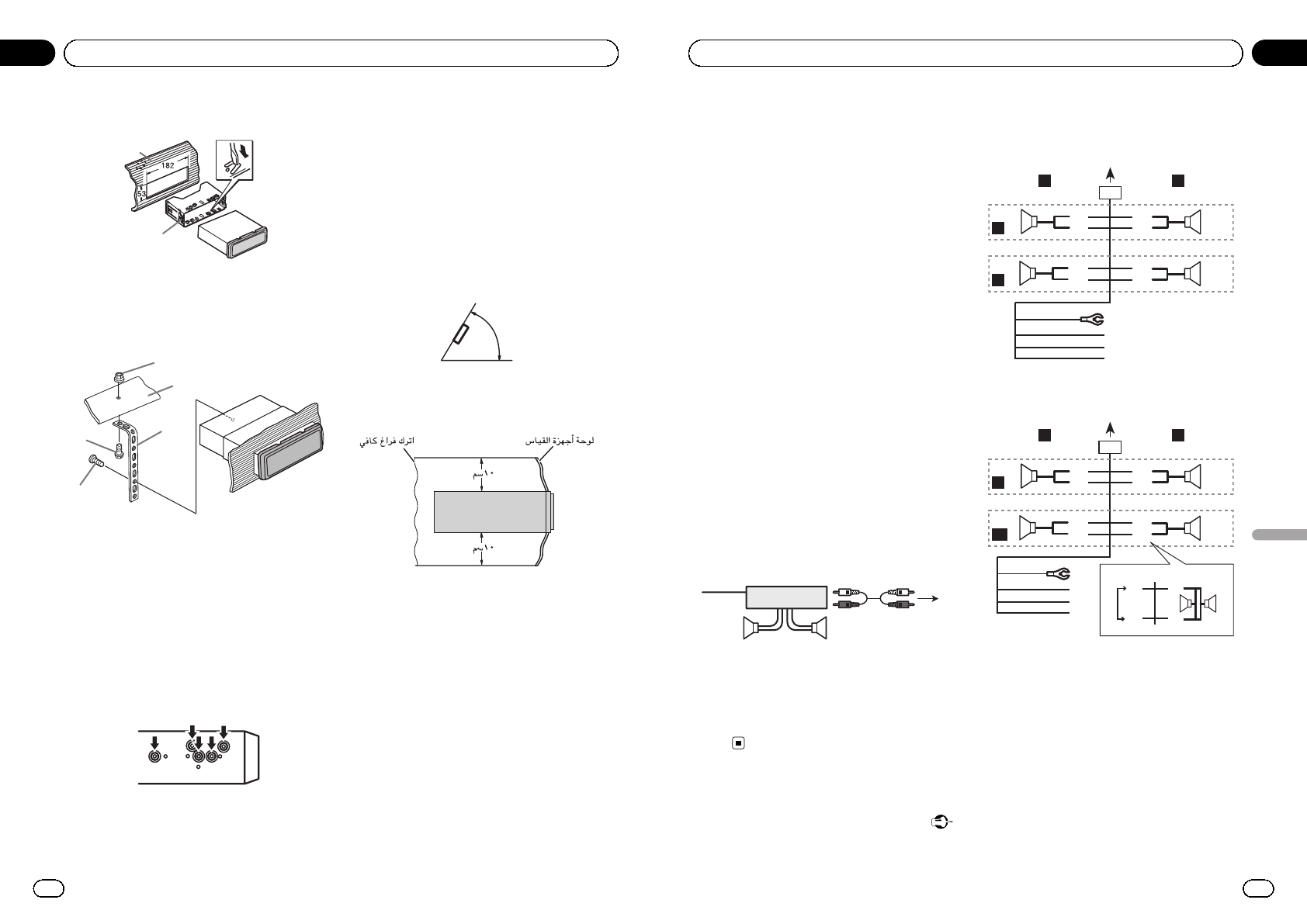 182

53

اترك فراغ كافي

لوحة أجهزة القياس

١٠ سم

١٠ سم