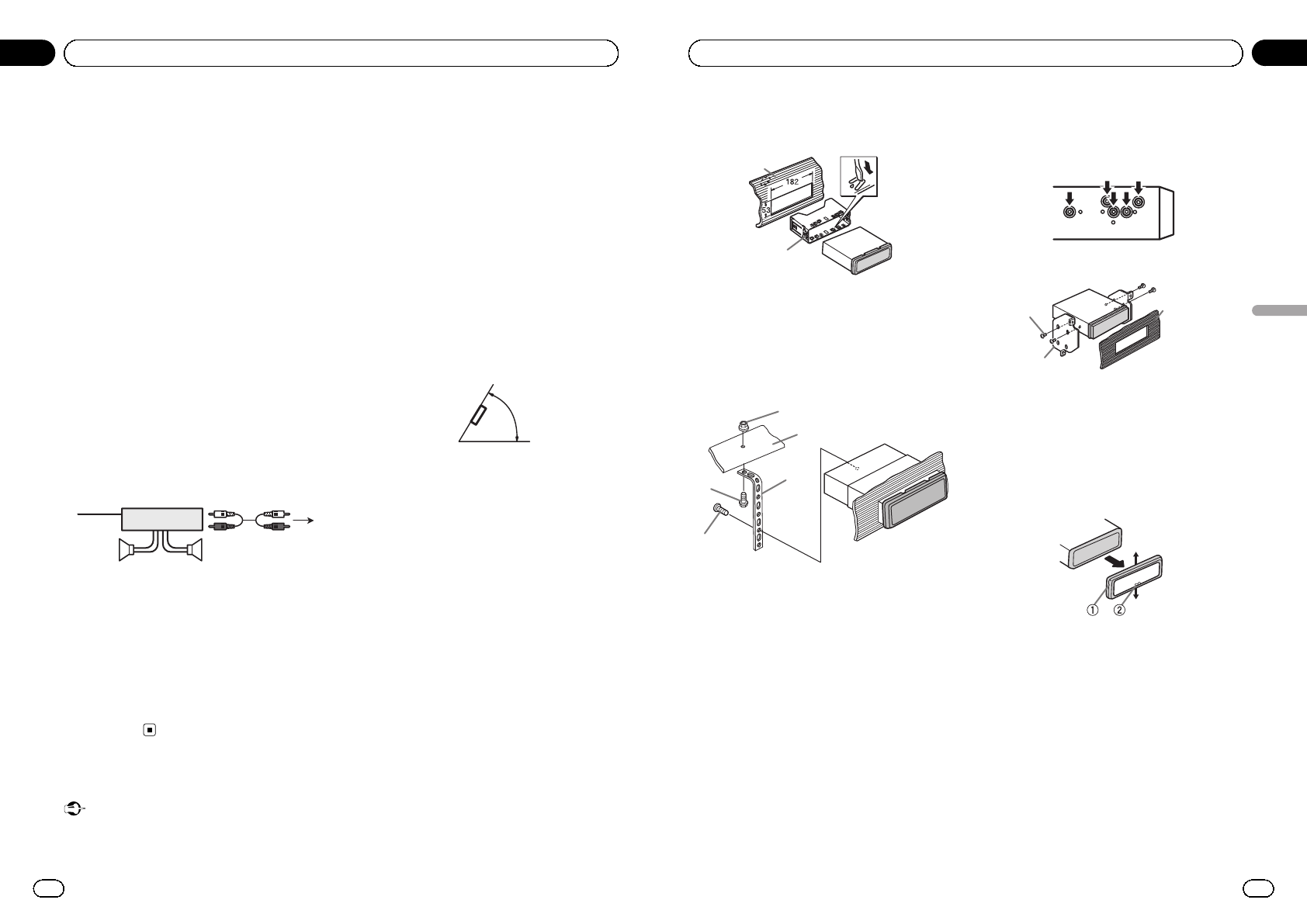 182
53

①
②