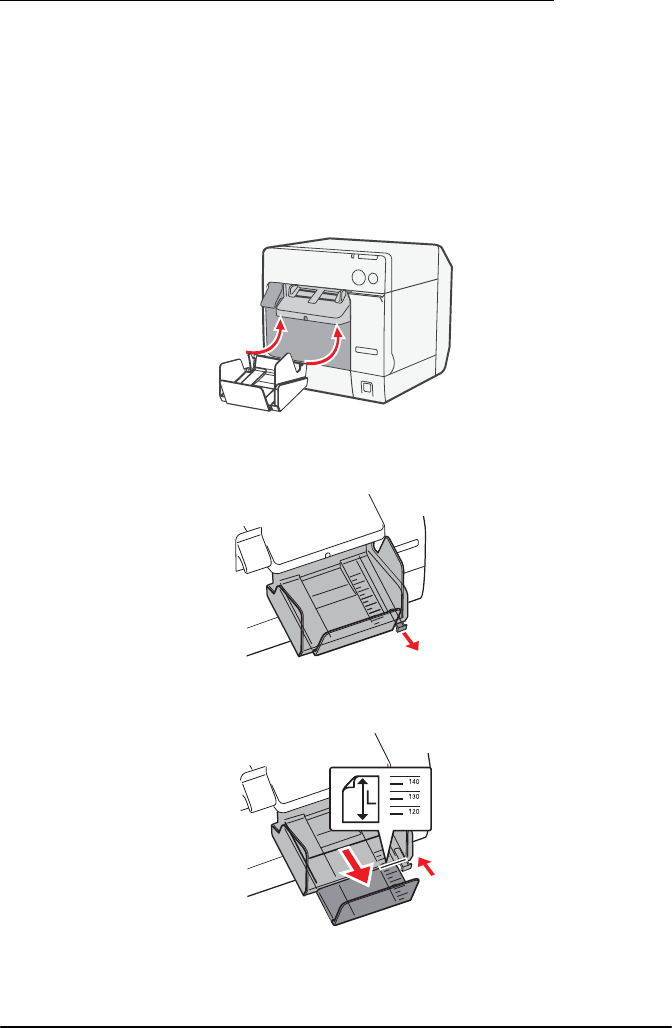 L

140
130
120