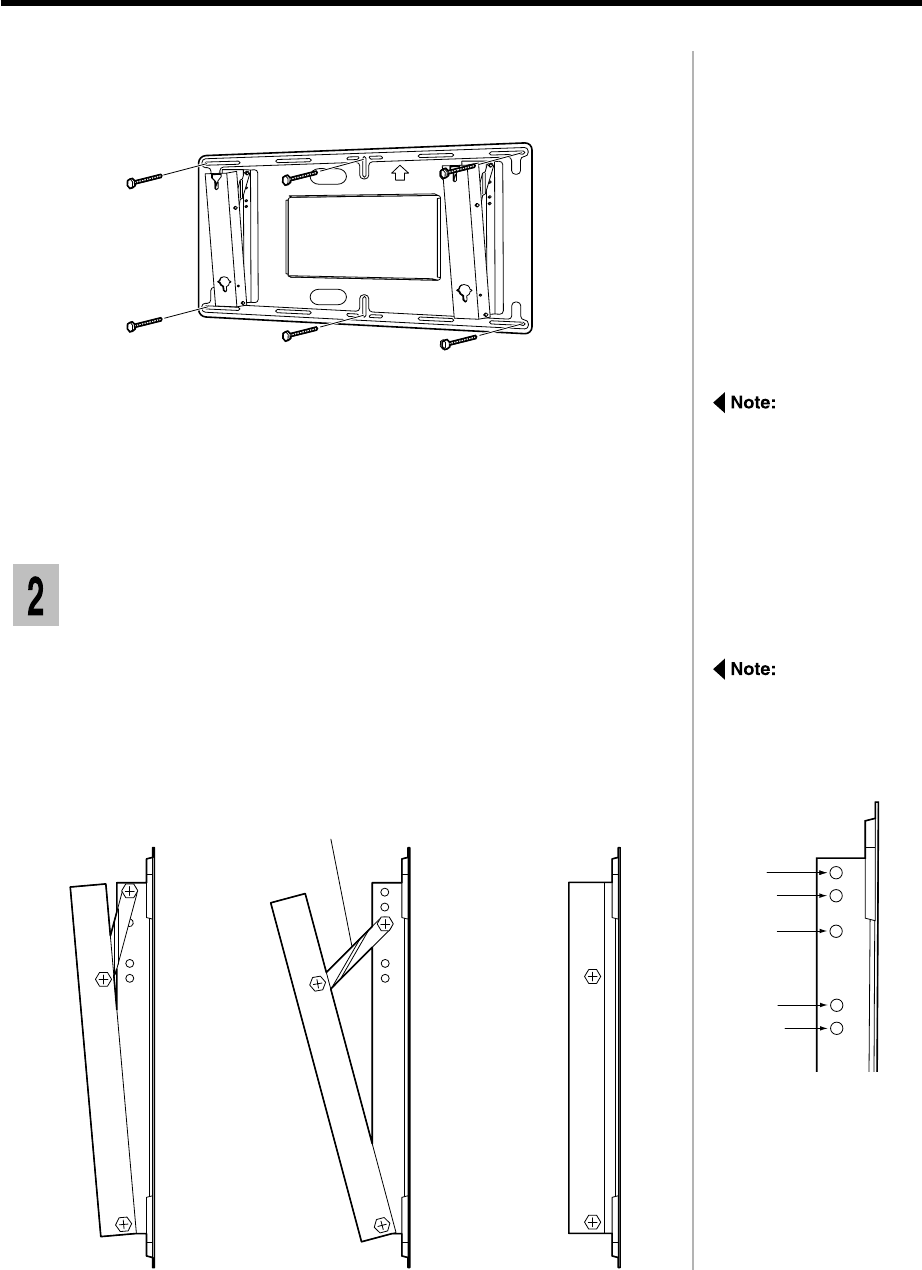 Note:

2

Note: