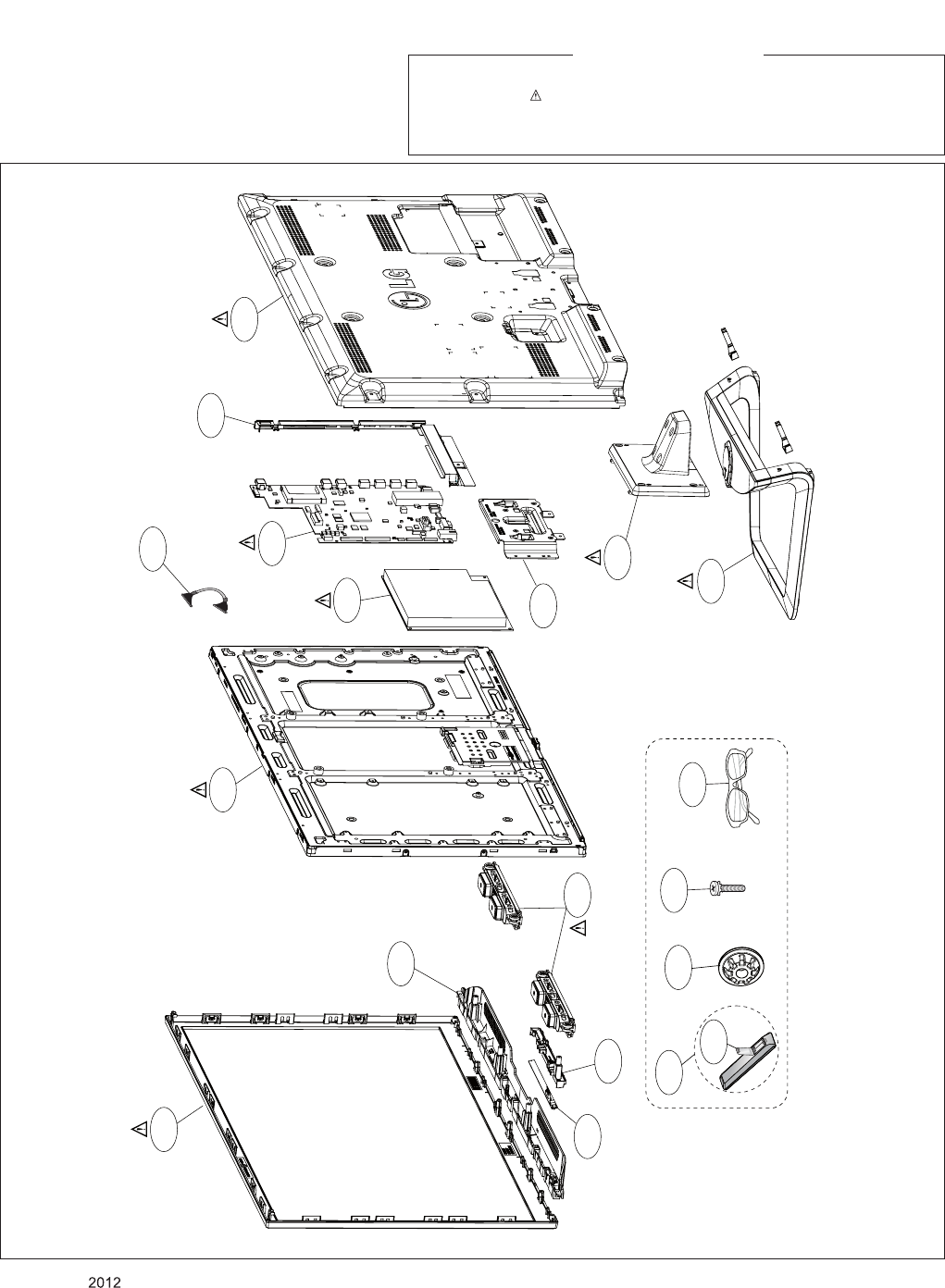 LG

2012