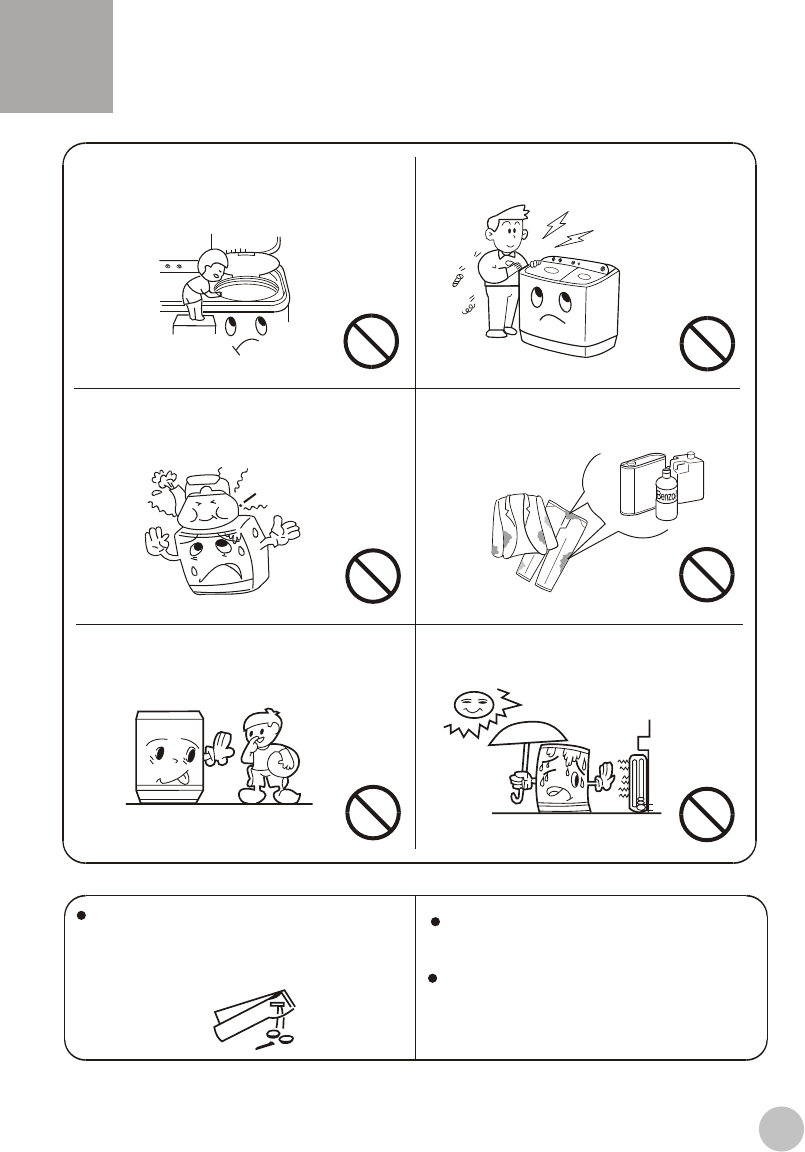 Benzo