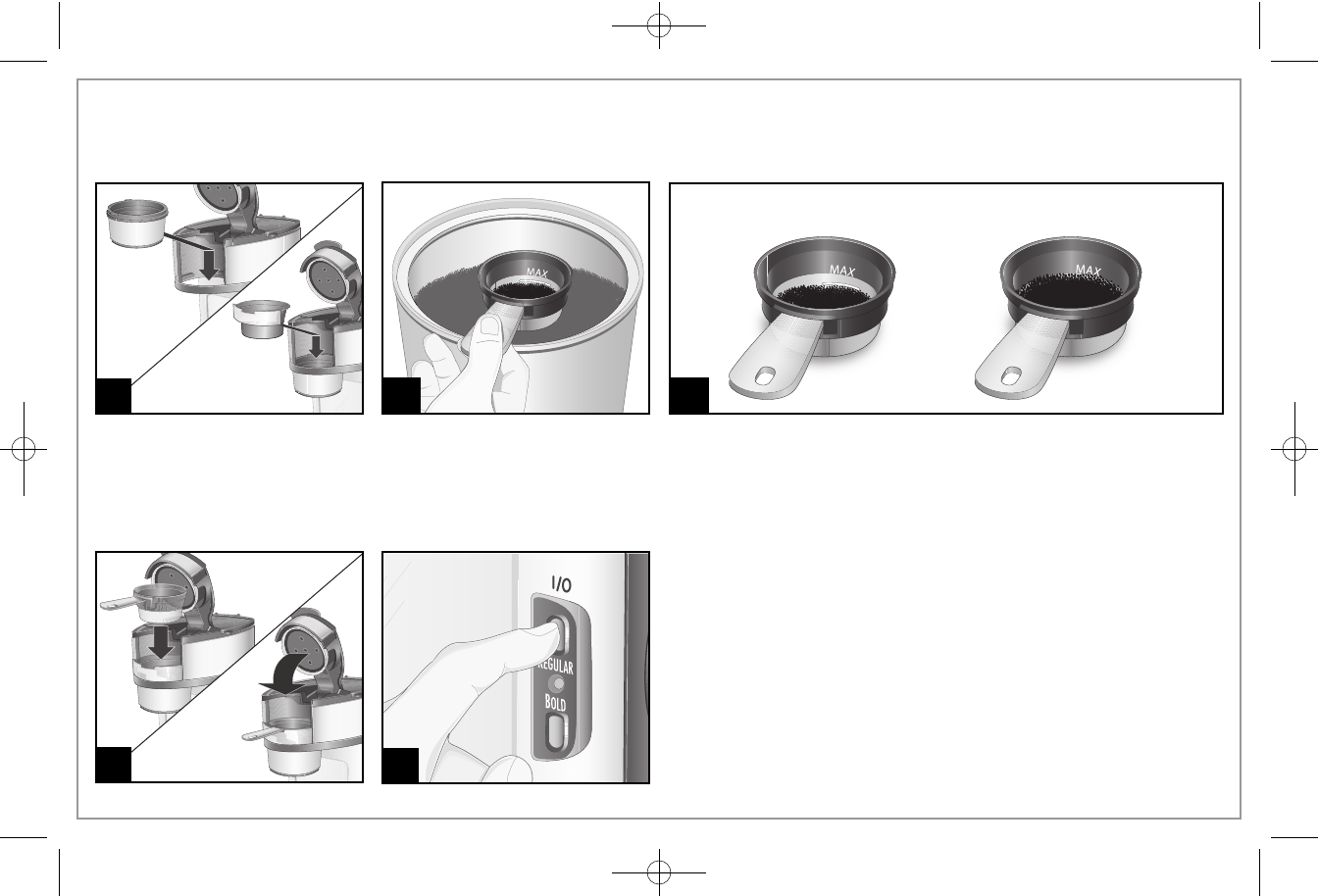 MAX

MAX

MAX

I/O

REGULAR

BOLD