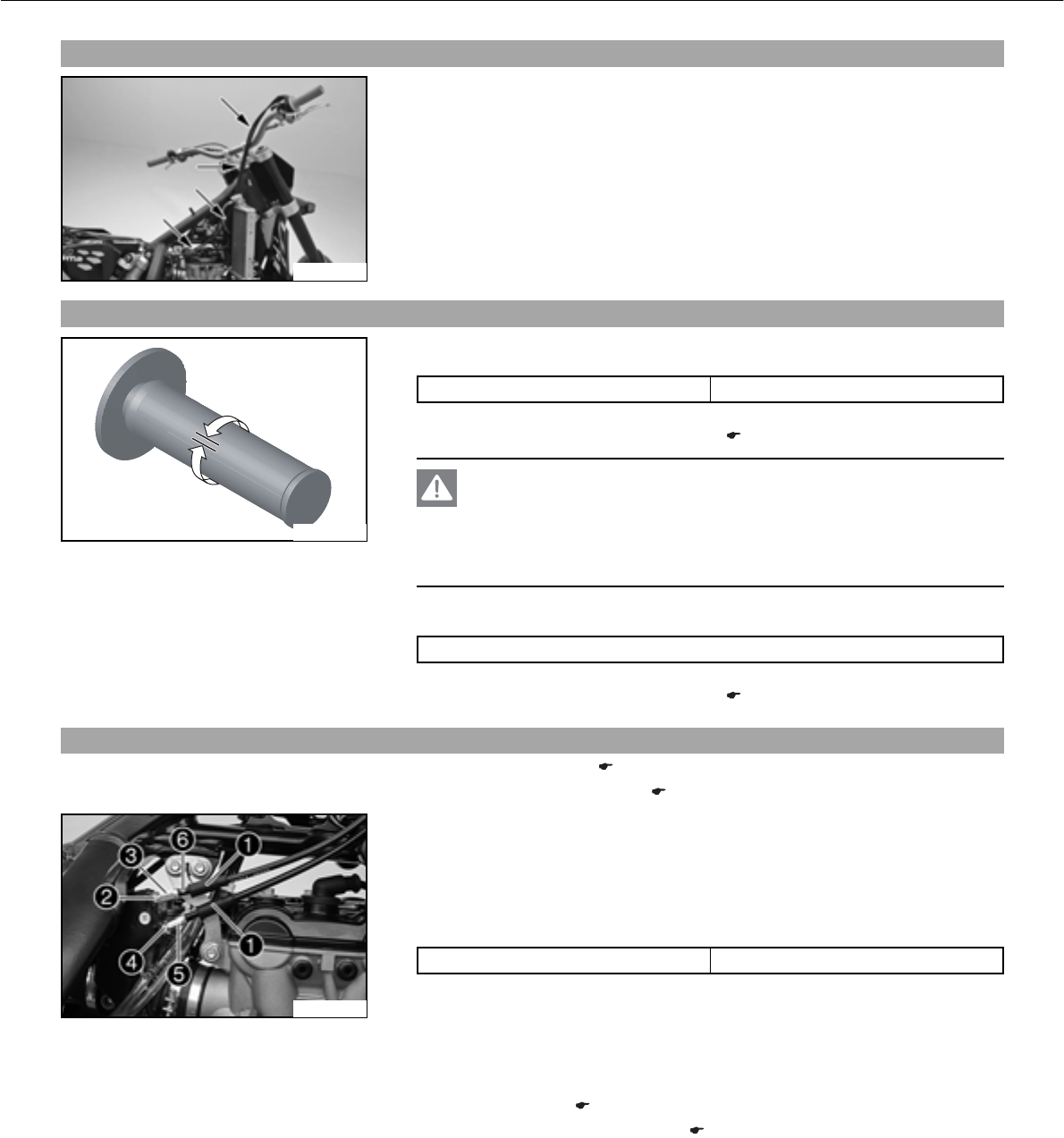 1
2
3
4
5
6
1