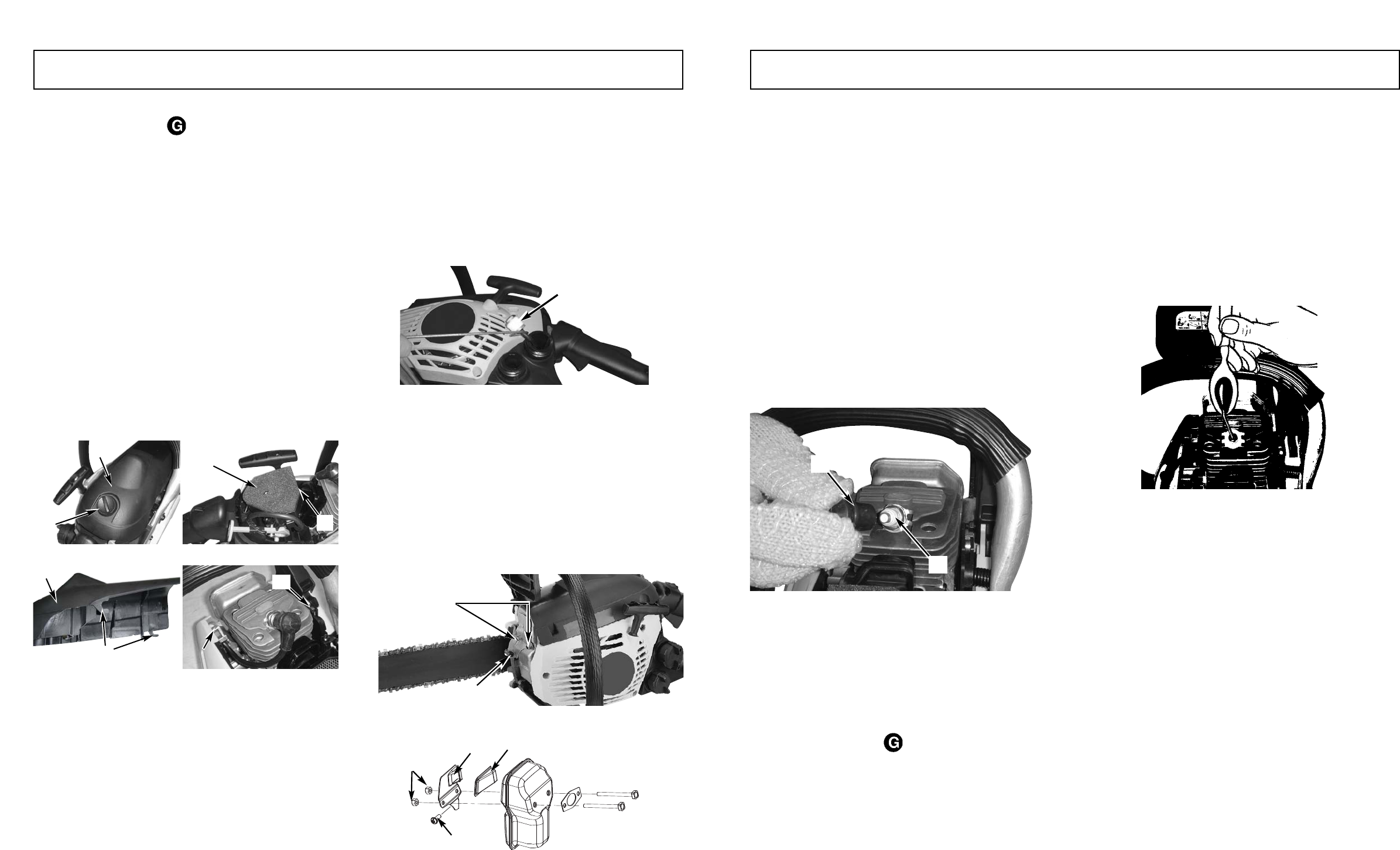 G

G