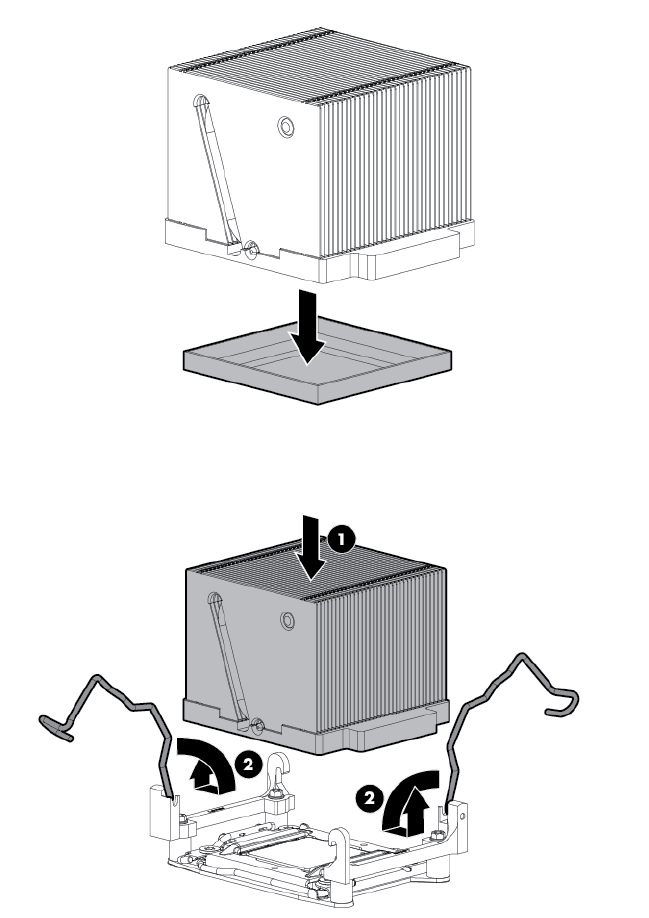 1

2

2