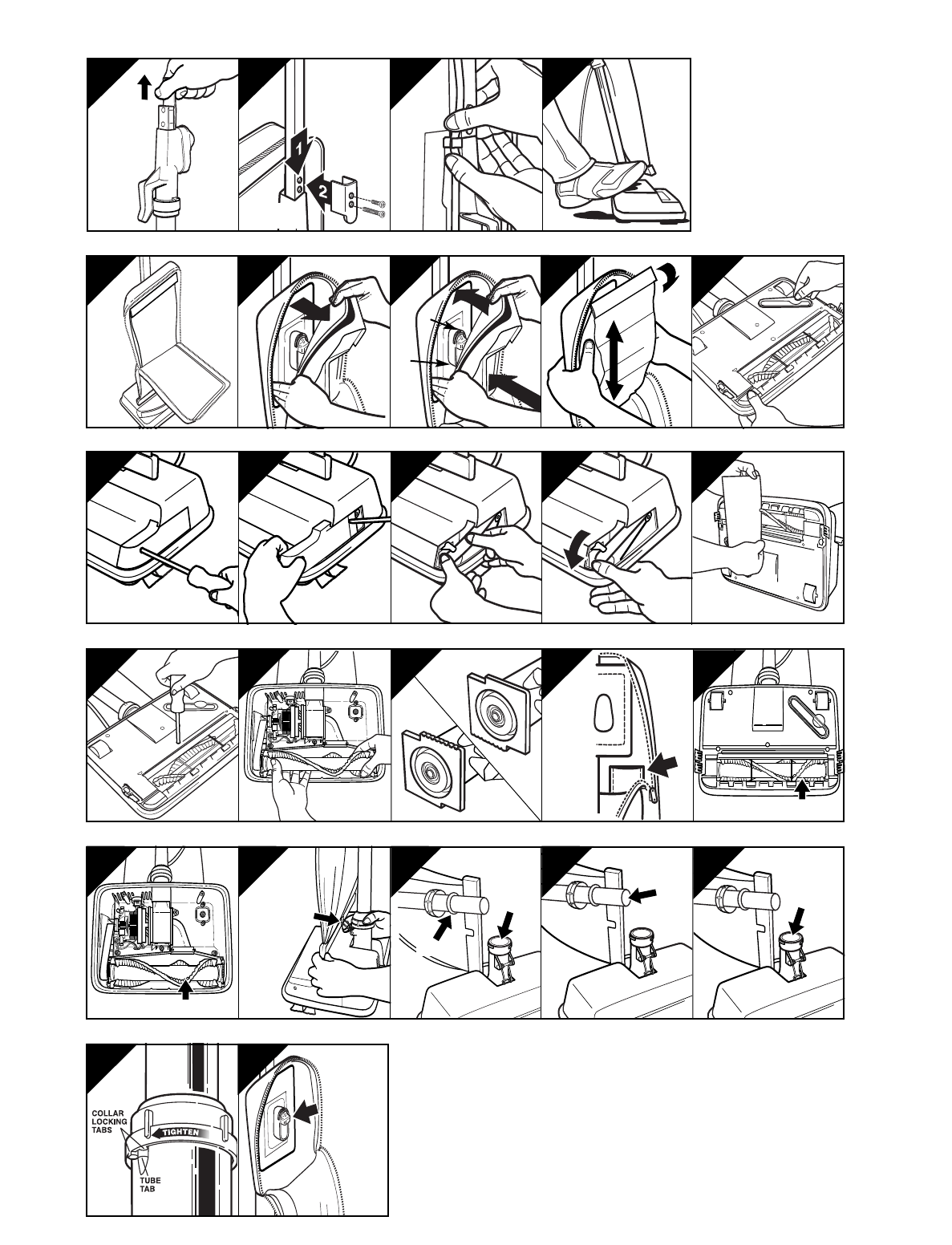 1

2

COLLAR LOCKING TABS

TIGHTEN

TUBE TAB