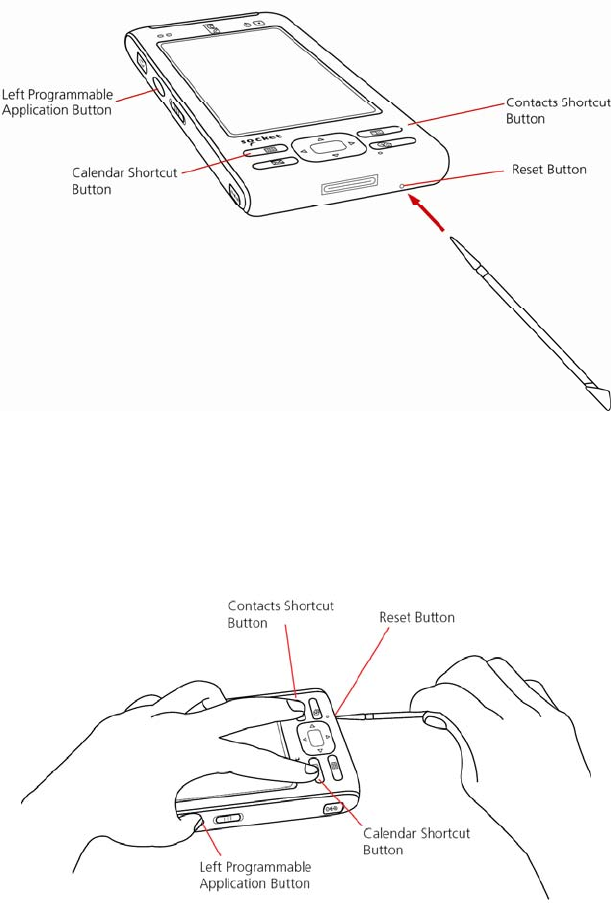 Left Programmable Application Button

Contacts Shortcut Button

socket

Calendar Shortcut Button

Reset Button

Contacts Shortcut Button

Reset Button

Calendar Shortcut Button

Left Programmable Application Button