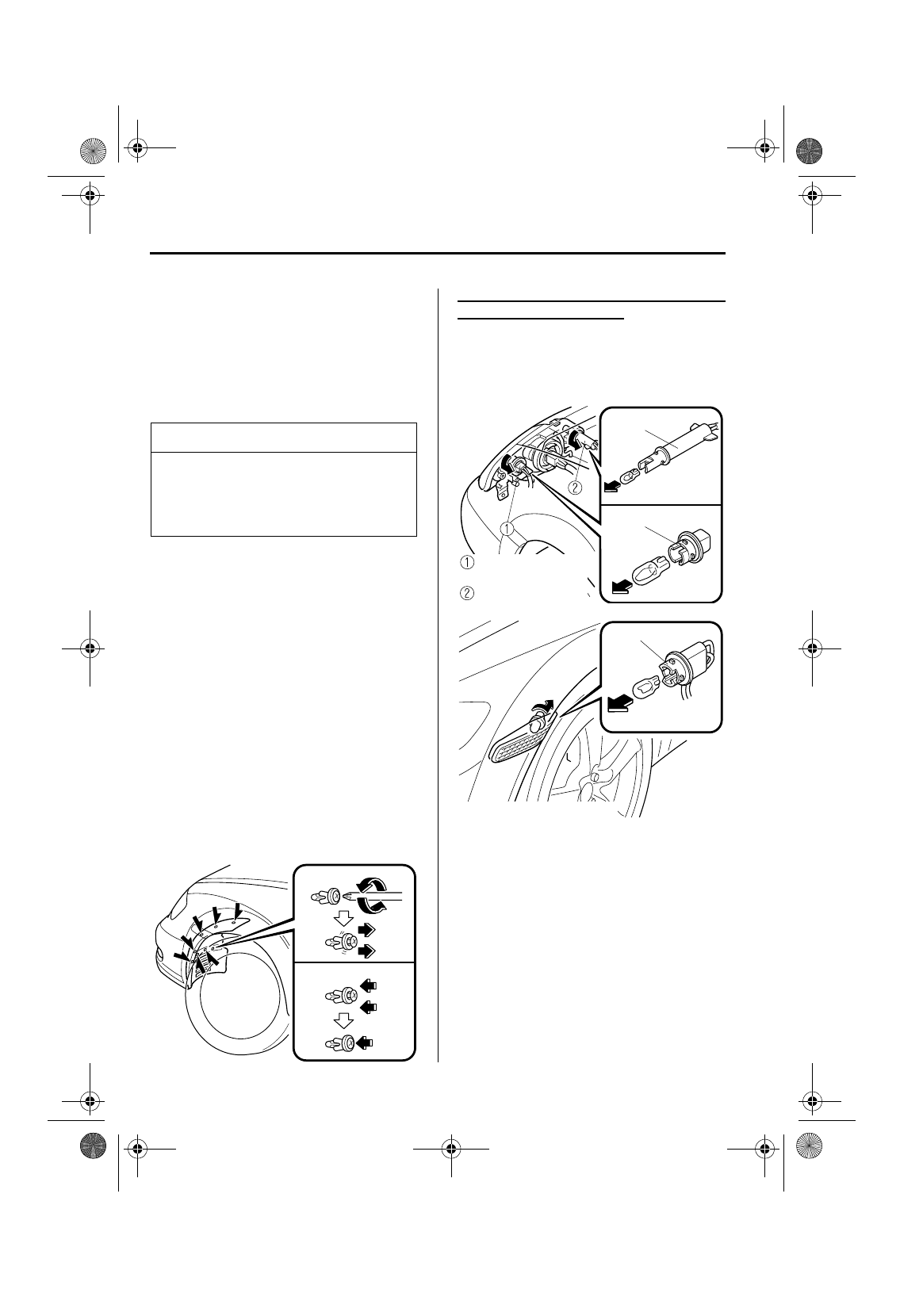 ①

②

①

②