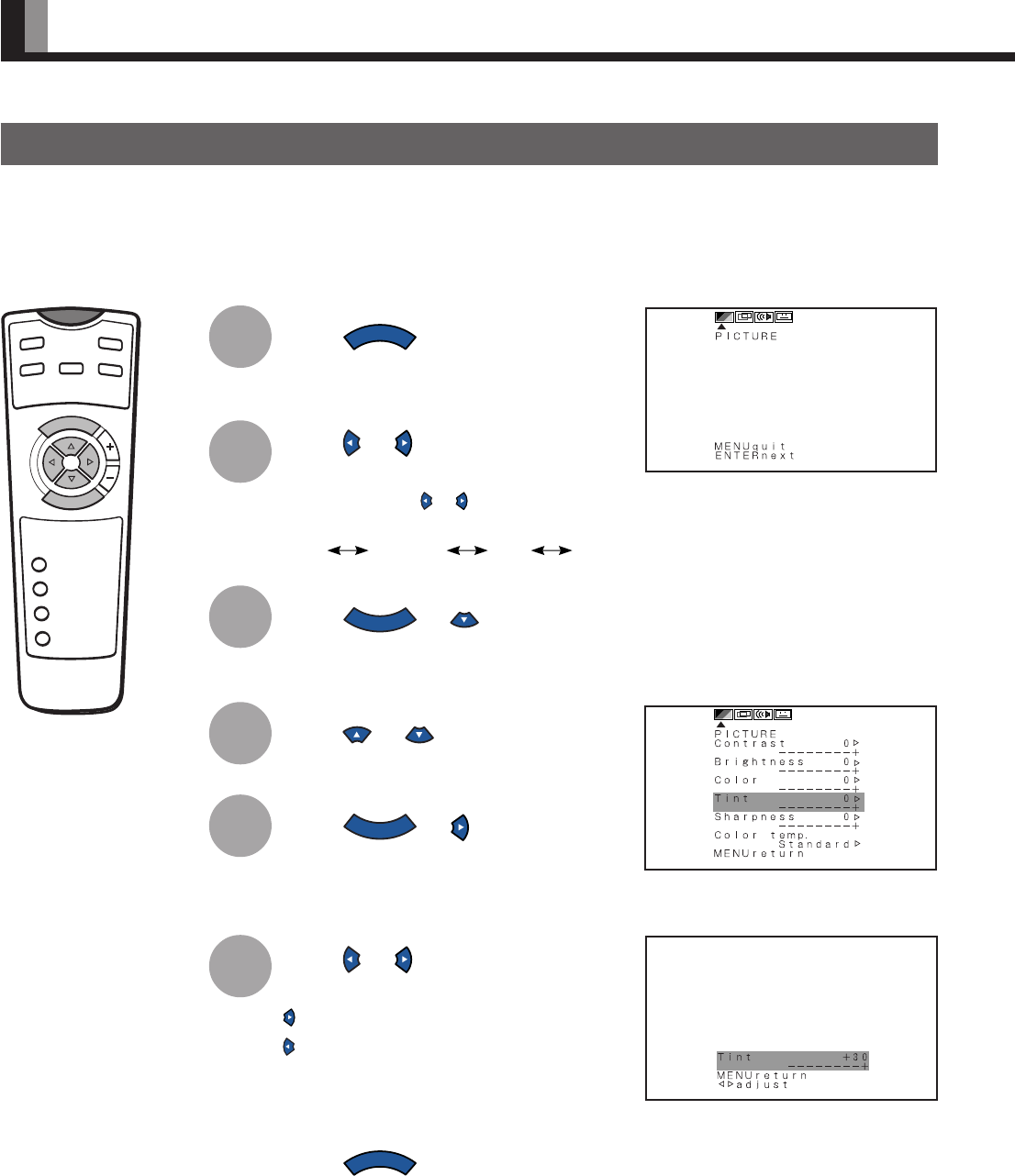 PICTURE
MENUquit
ENTERnext

PICTURE
Contrast 0
Brightness 0
Color 0
Tint 0
Sharpness 0
Color temp.
Standard
MENUreturn

Tint +30
MENUreturn
adjust