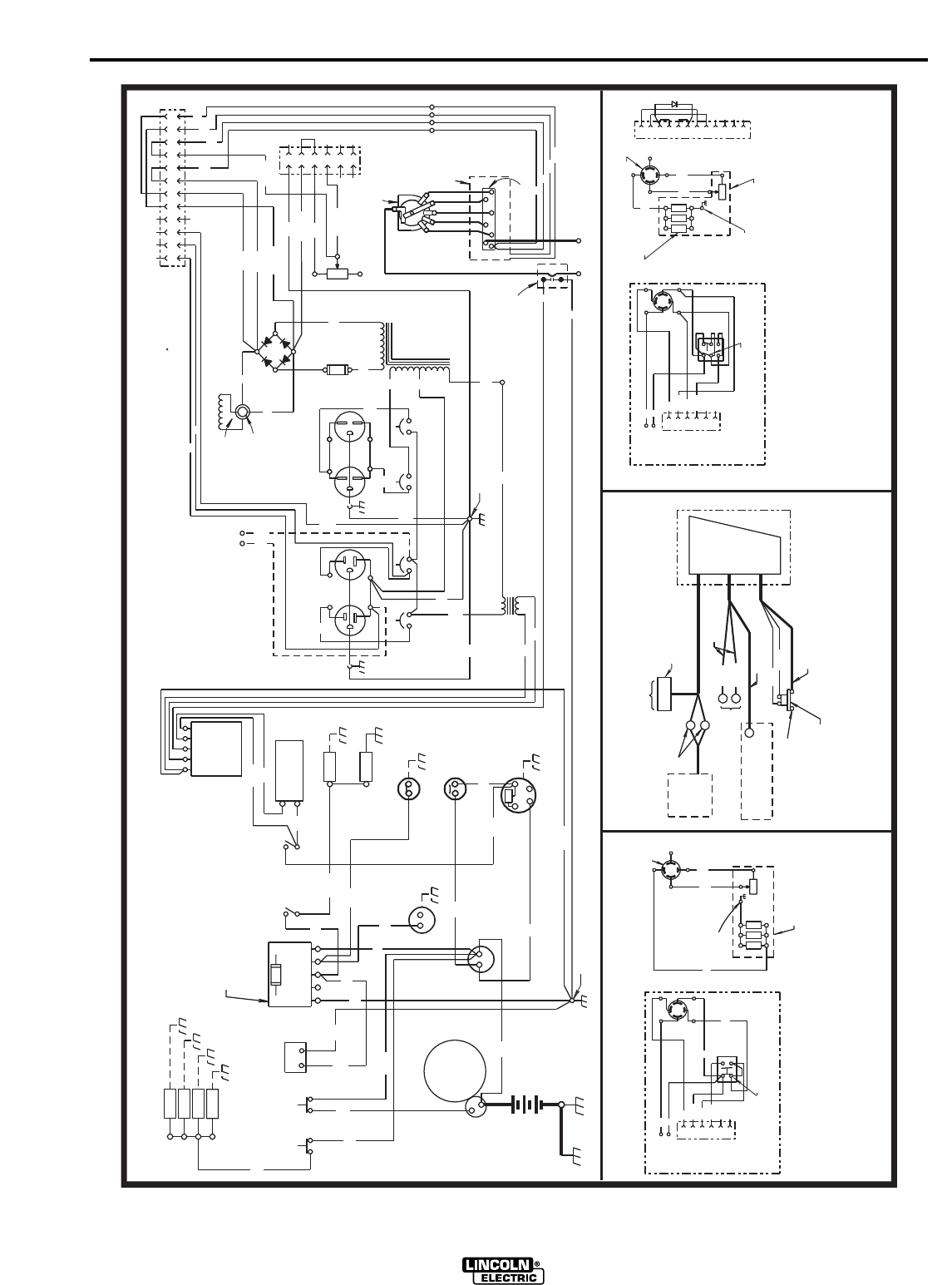 LINCOLN®
ELECTRIC