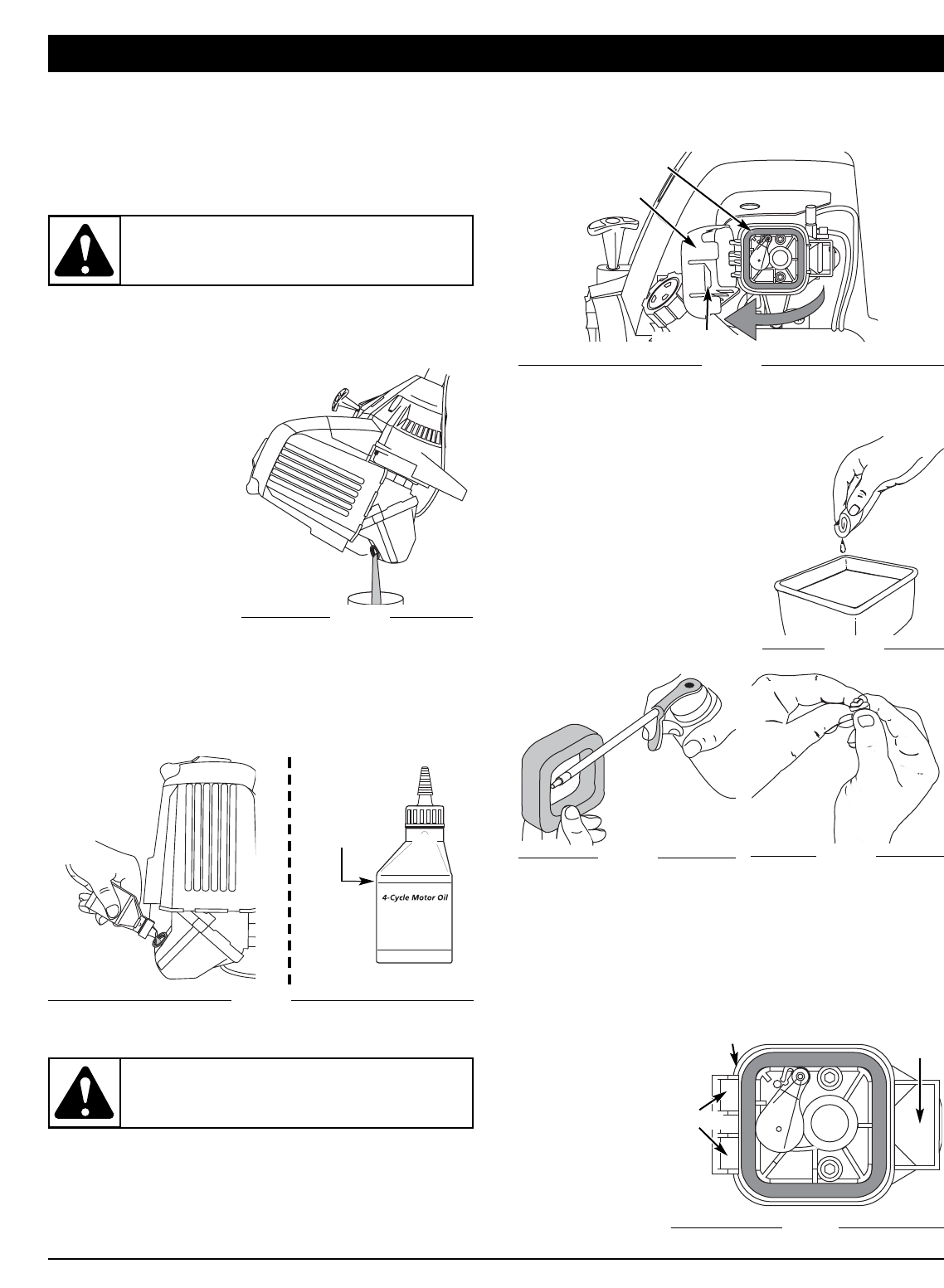 4-Cycle Motor Oil