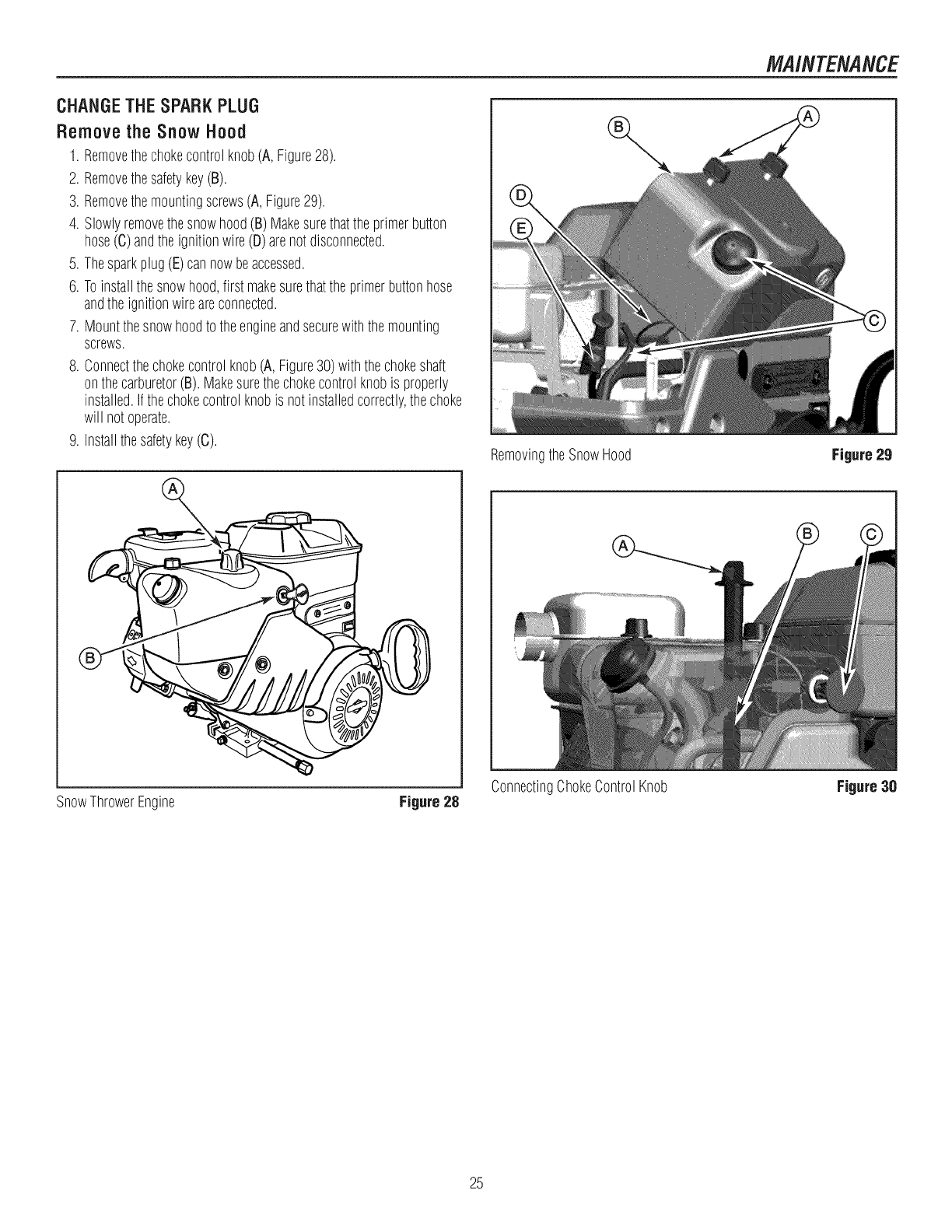 MAINTENANCE

CHANGE THE SPARK PLUG

Remove the Snow Hood

1. Remove the choke control knob (A, Figure 28).
2. Remove the safety key (B).
3. Remove the mounting screws (A, Figure 29).
4. Slowly remove the snow hood (B) Make sure that the primer button hose (C) and the ignition wire (D) are not disconnected.
5. The spark plug (E) can now be accessed.
6. To install the snow hood, first make sure that the primer button hose and the ignition wire are connected.
7. Mount the snow hood to the engine and secure with the mounting screws.
8. Connect the choke control knob (A, Figure 30) with the choke shaft on the carburetor (B). Make sure the choke control knob is properly installed. If the choke control knob is not installed correctly, the choke will not operate.
9. Install the safety key (C).

A
B

Snow Thrower Engine Figure 28

B A
D
E
C

Removing the Snow Hood Figure 29

A B C

Connecting Choke Control Knob Figure 30

25