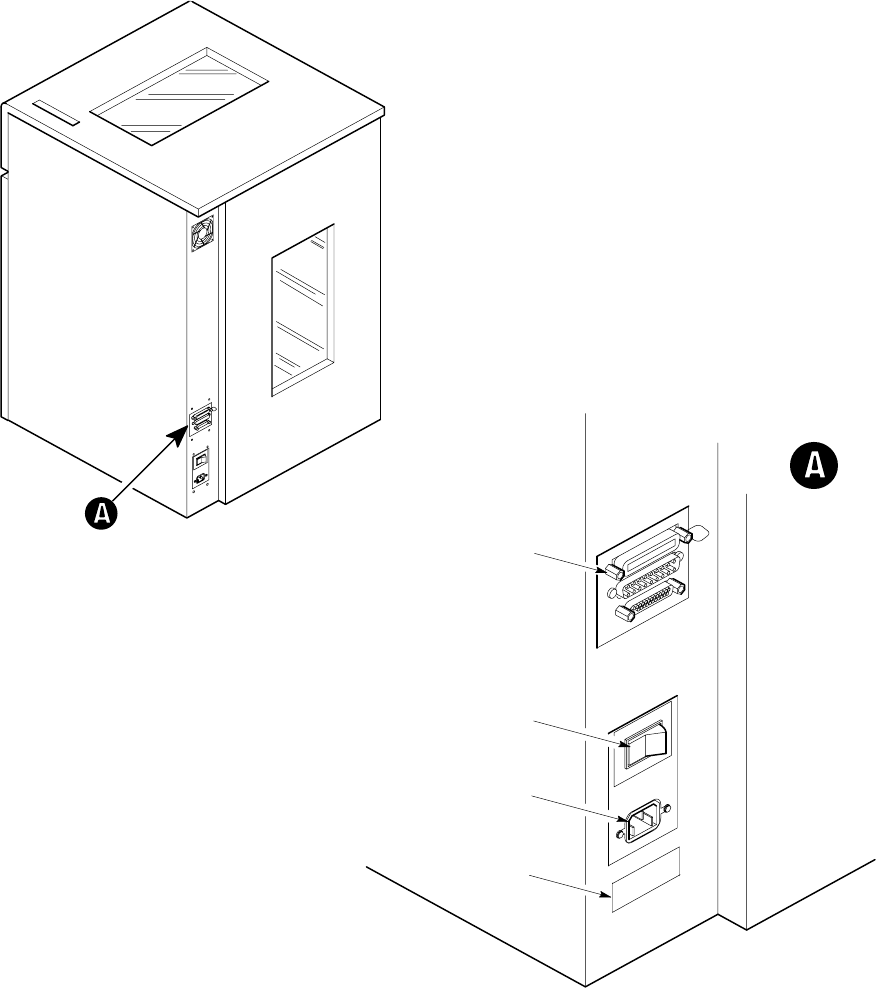 A

A