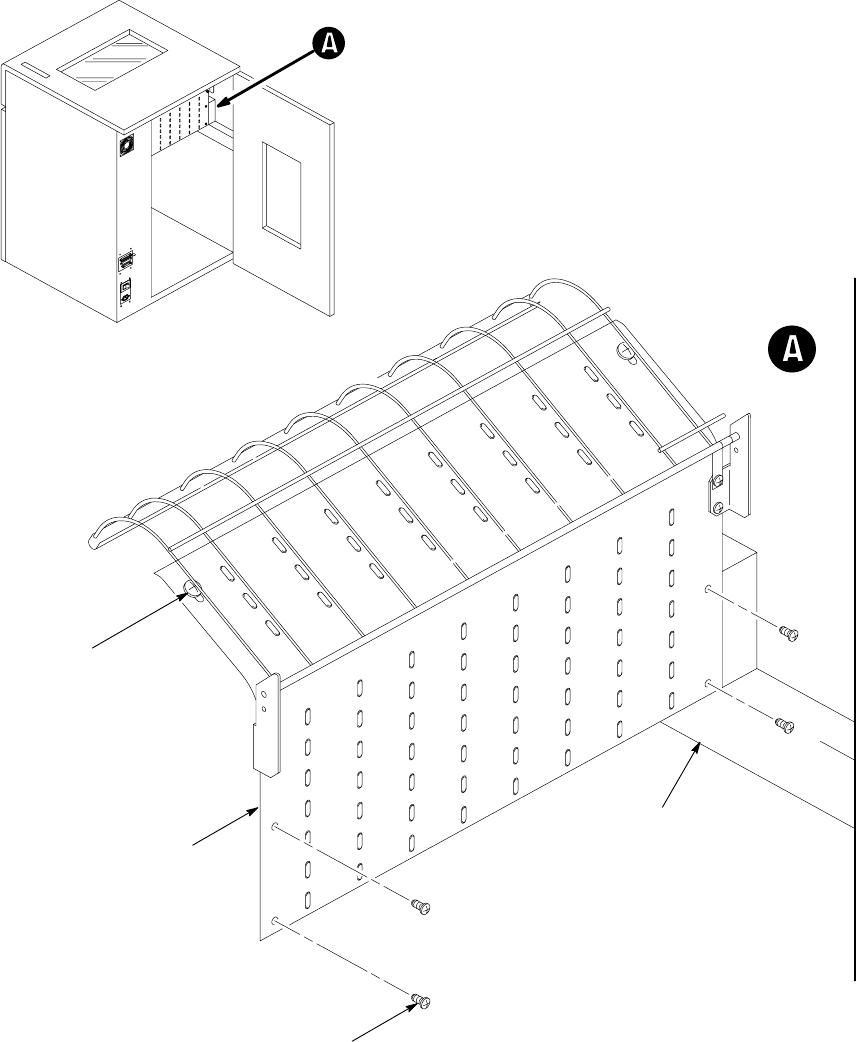 A

A