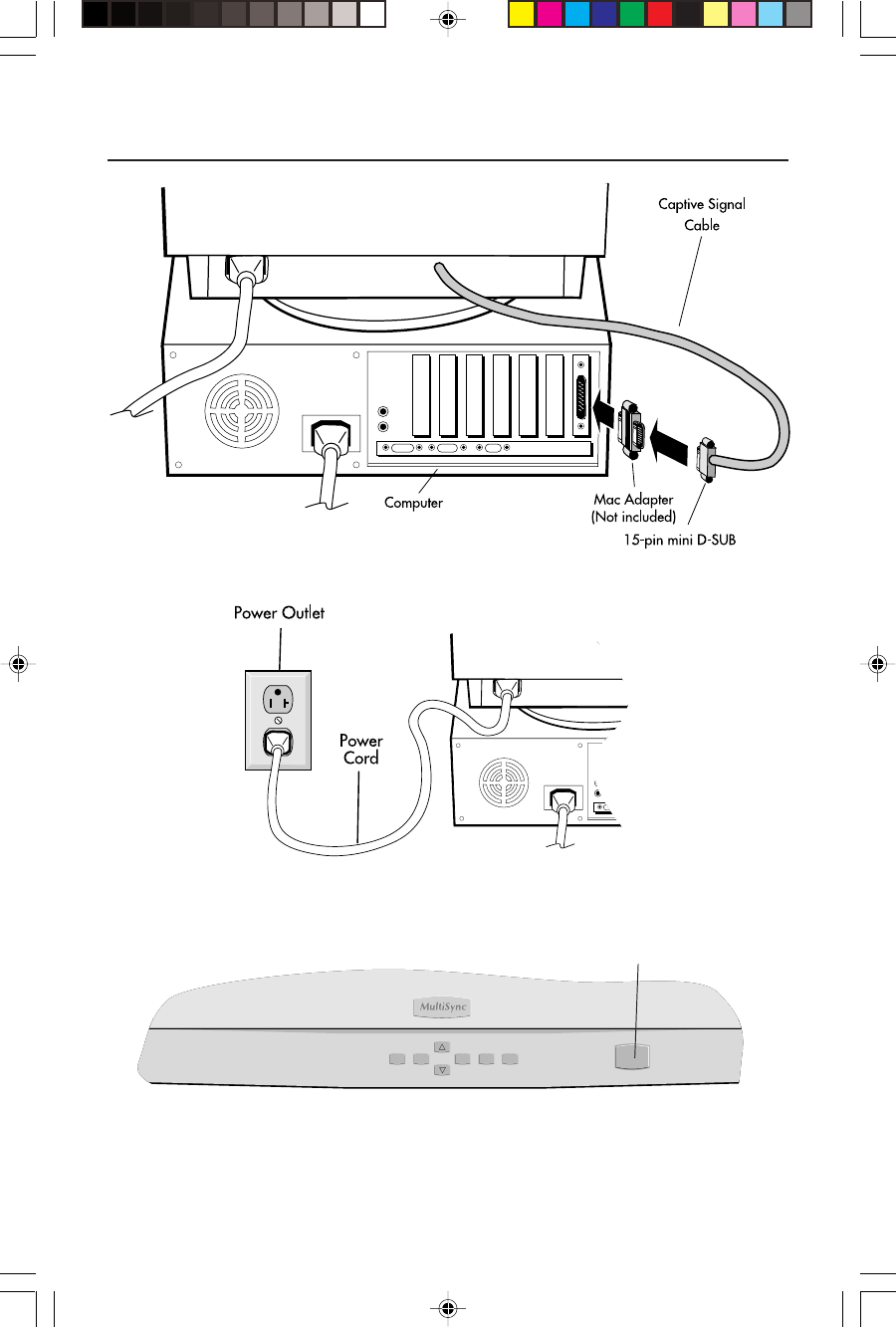 Captive Signal Cable

Computer

Mac Adapter (Not included)

15-pin mini D-SUB

Power Outlet

Power Cord

MultiSync