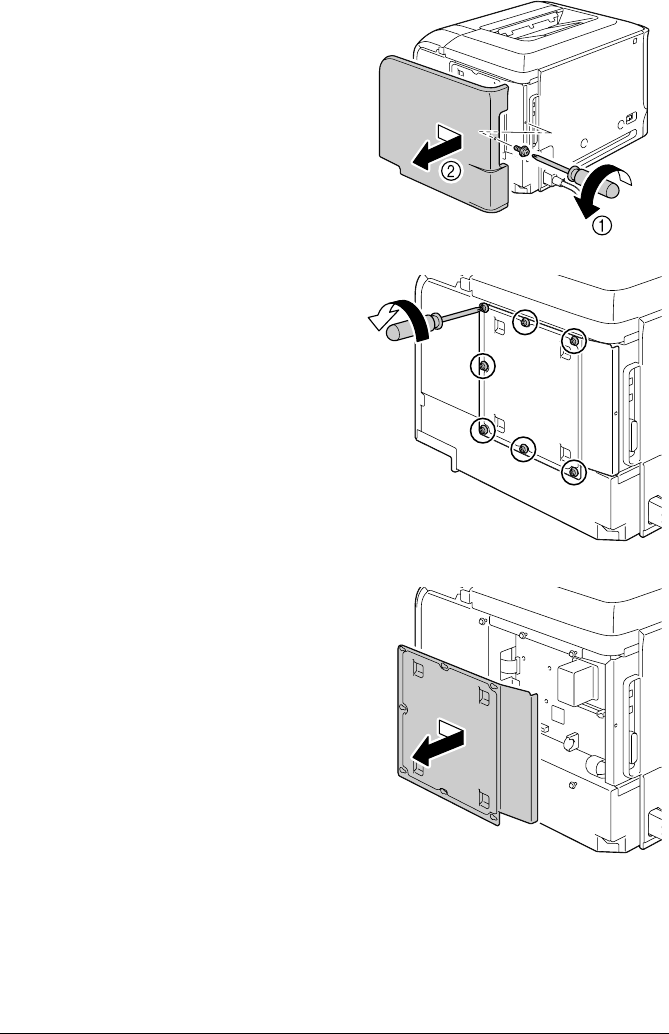 ②
①