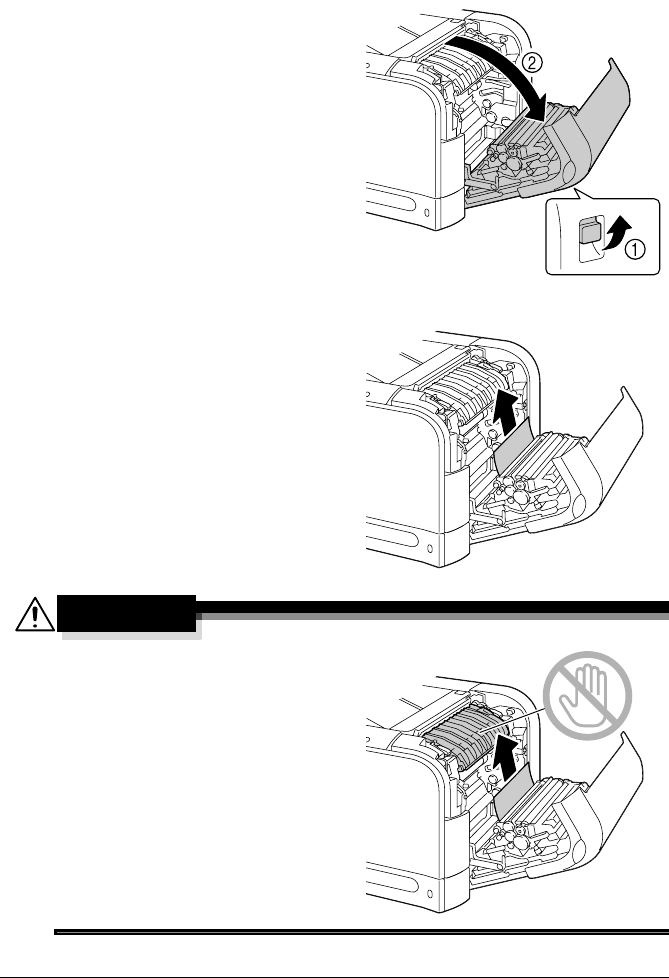 ②

①