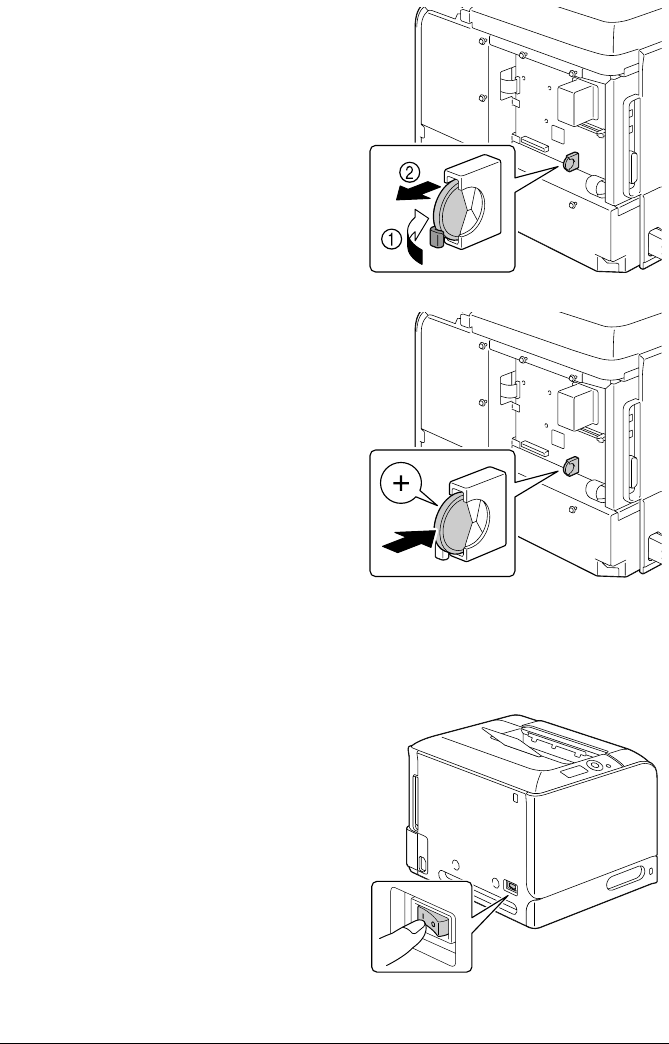 ②

①

+